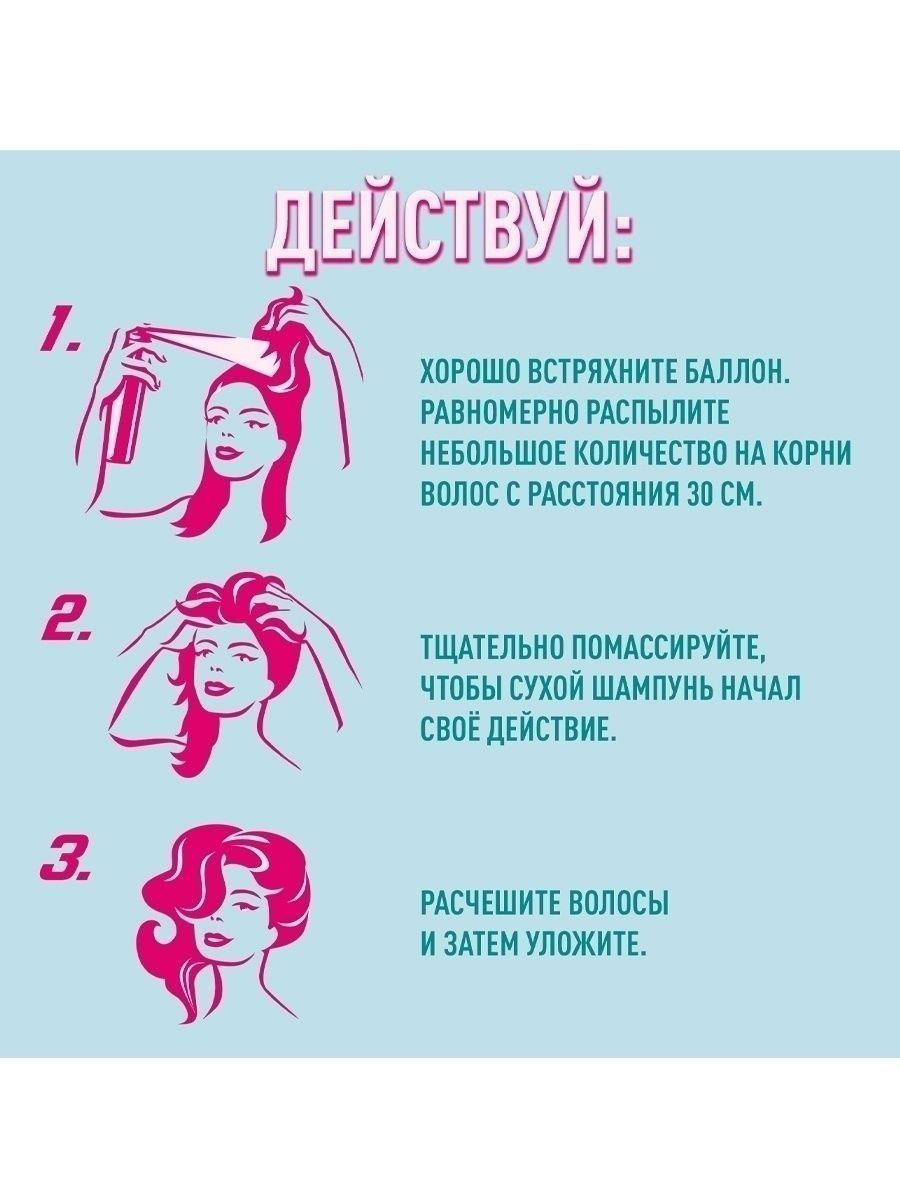 ДЕЙСТВУЙ:

1.

ХОРОШО ВСТРЯХНИТЕ БАЛЛОН. РАВНОМЕРНО РАСПЫЛИТЕ НЕБОЛЬШОЕ КОЛИЧЕСТВО НА КОРНИ ВОЛОС С РАССТОЯНИЯ 30 СМ.

2.

ТЩАТЕЛЬНО ПОМАССИРУЙТЕ, ЧТОБЫ СУХОЙ ШАМПУНЬ НАЧАЛ СВОЁ ДЕЙСТВИЕ.

3.

РАСЧЕШИТЕ ВОЛОСЫ И ЗАТЕМ УЛОЖИТЕ.