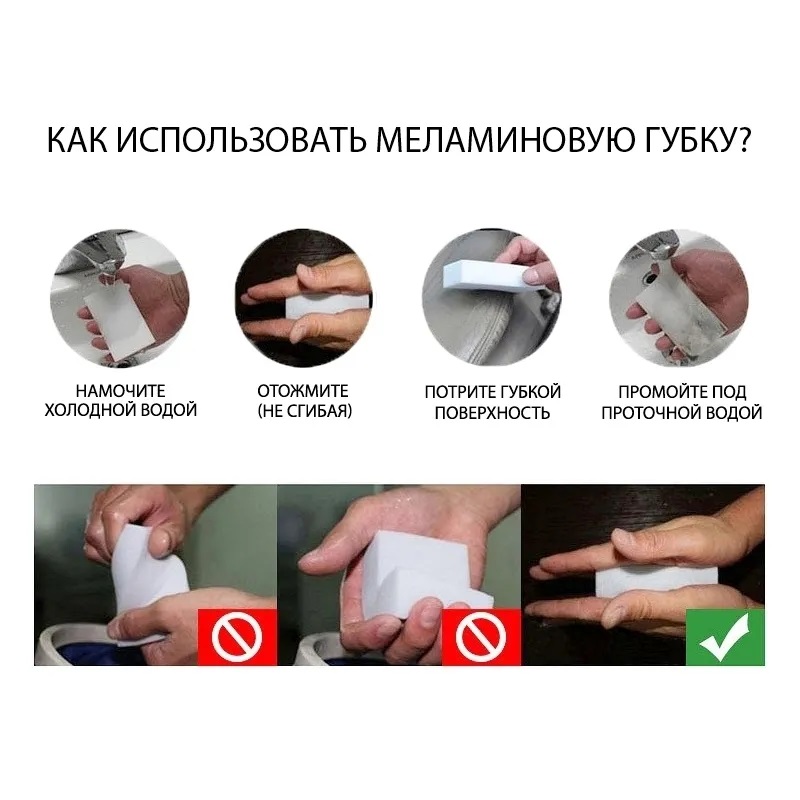 КАК ИСПОЛЬЗОВАТЬ МЕЛАМИНОВУЮ ГУБКУ?

НАМОЧИТЕ ХОЛОДНОЙ ВОДОЙ

ОТОЖМИТЕ (НЕ СГИБАЯ)

ПОТРИТЕ ГУБКОЙ ПОВЕРХНОСТЬ

ПРОМОЙТЕ ПОД ПРОТОЧНОЙ ВОДОЙ