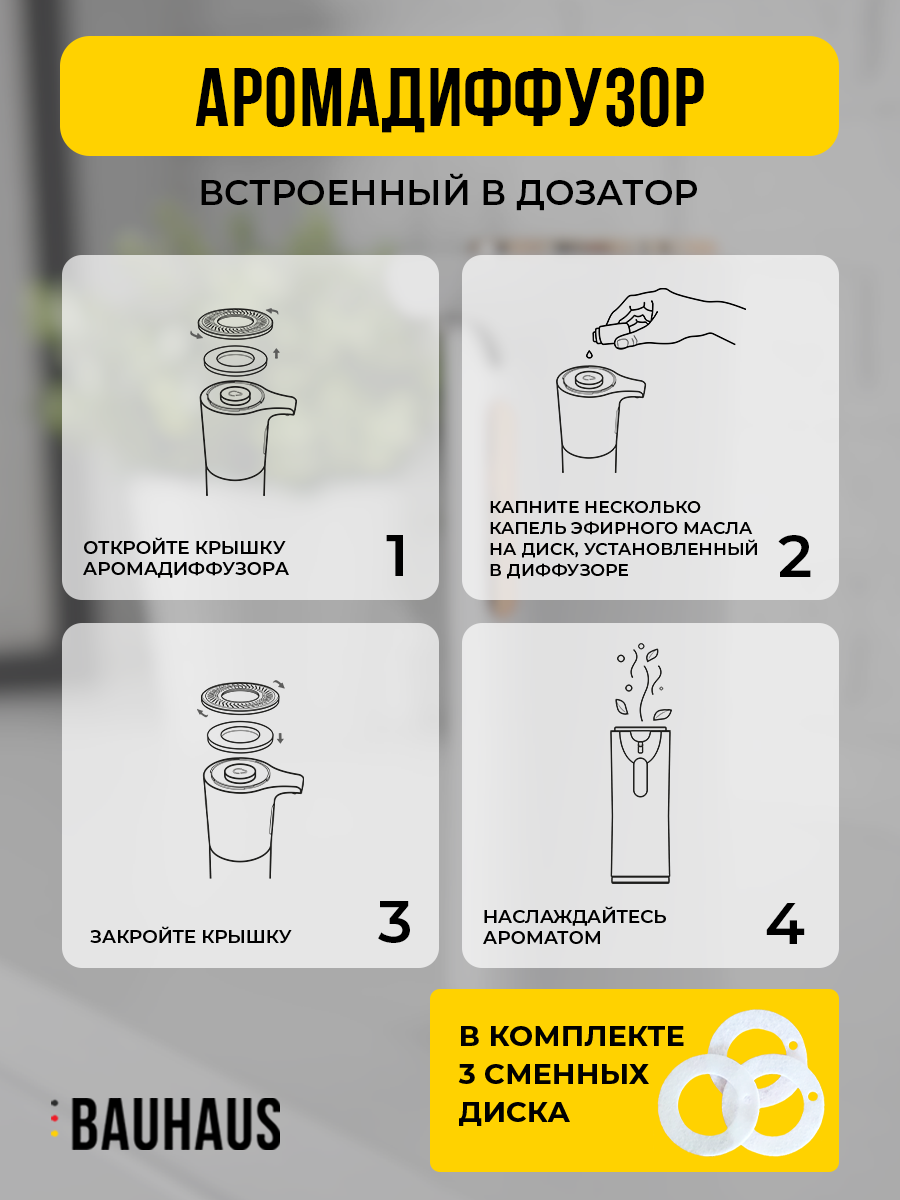 АРОМАДИФФУЗОР

ВСТРОЕННЫЙ В ДОЗАТОР

ОТКРОЙТЕ КРЫШКУ АРОМАДИФФУЗОРА

1

КАПНИТЕ НЕСКОЛЬКО КАПЕЛЬ ЭФИРНОГО МАСЛА НА ДИСК, УСТАНОВЛЕННЫЙ В ДИФФУЗОРЕ

2

ЗАКРОЙТЕ КРЫШКУ

3

НАСЛАЖДАЙТЕСЬ АРОМАТОМ

4

В КОМПЛЕКТЕ 3 СМЕННЫХ ДИСКА

BAUHAUS