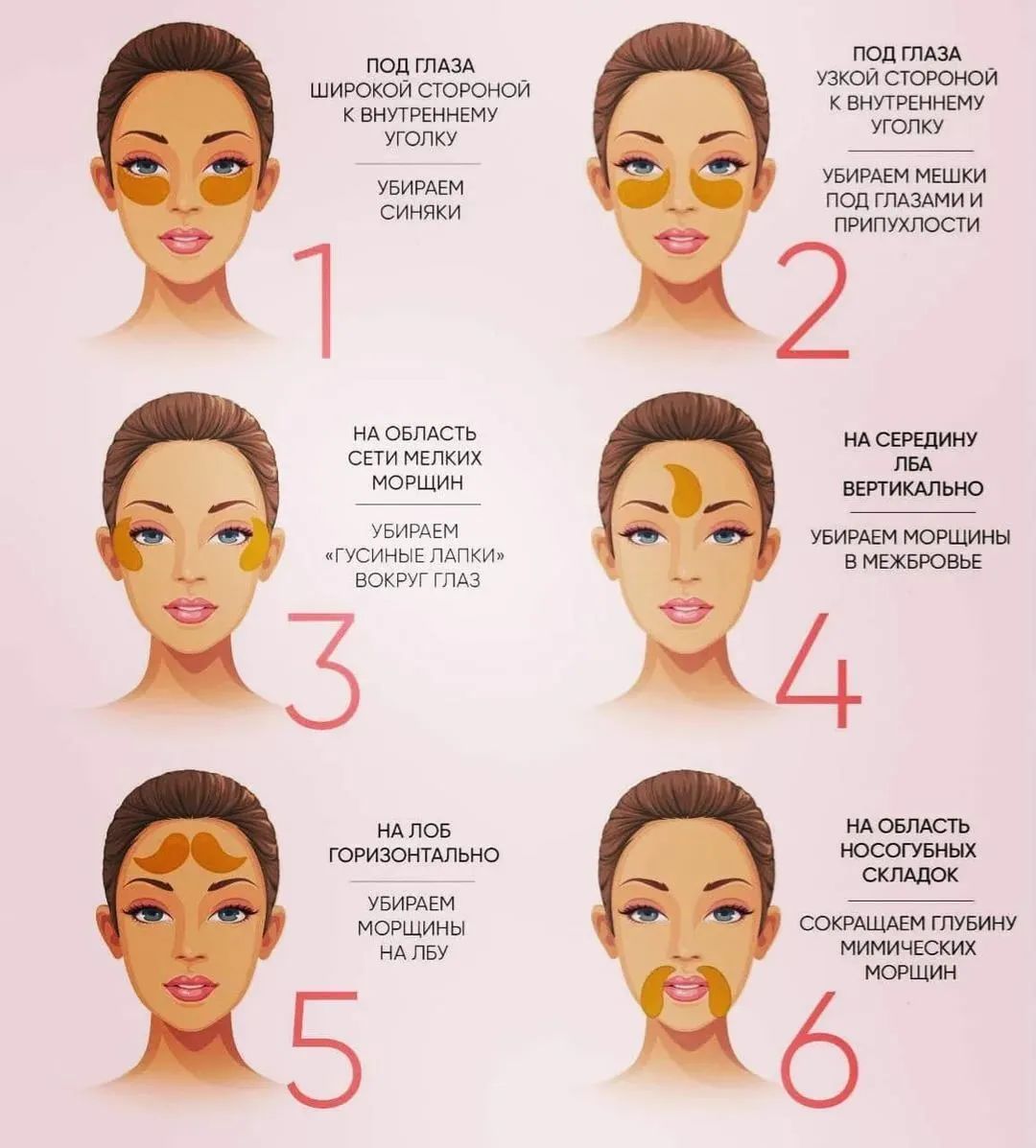 ПОД ГЛАЗА ШИРОКОЙ СТОРОНОЙ К ВНУТРЕННЕМУ УГОЛКУ

УБИРАЕМ СИНЯКИ

1

ПОД ГЛАЗА УЗКОЙ СТОРОНОЙ К ВНУТРЕННЕМУ УГОЛКУ

УБИРАЕМ МЕШКИ ПОД ГЛАЗАМИ И ПРИПУХЛОСТИ

2

НА ОБЛАСТЬ СЕТИ МЕЛКИХ МОРЩИН

УБИРАЕМ «ГУСИНЫЕ ЛАПКИ» ВОКРУГ ГЛАЗ

3

НА СЕРЕДИНУ ЛБА ВЕРТИКАЛЬНО

УБИРАЕМ МОРЩИНЫ В МЕЖБРОВЬЕ

4

НА ЛОБ ГОРИЗОНТАЛЬНО

УБИРАЕМ МОРЩИНЫ НА ЛБУ

5

НА ОБЛАСТЬ НОСОГУБНЫХ СКЛАДОК

СОКРАЩАЕМ ГЛУБИНУ МИМИЧЕСКИХ МОРЩИН

6