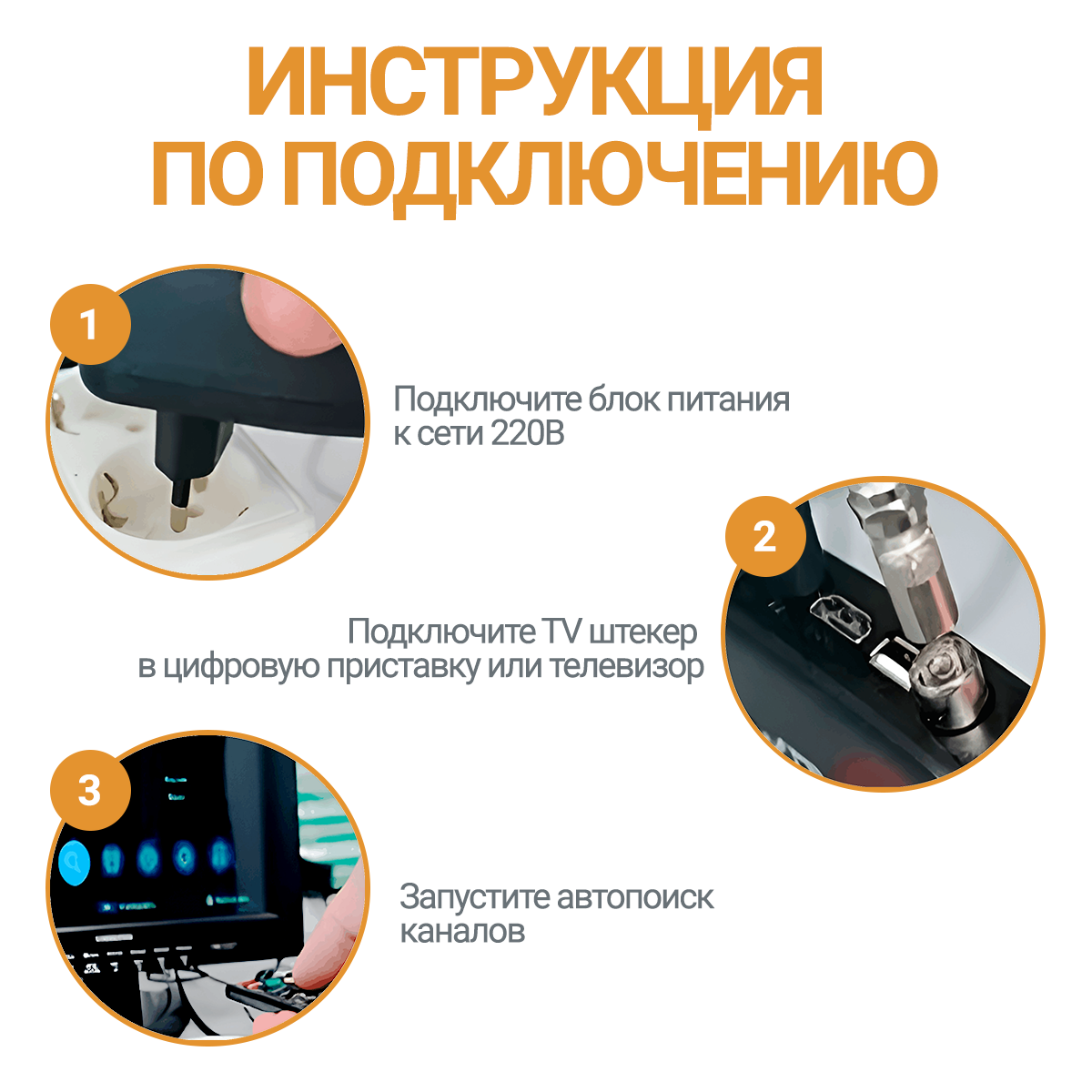 ИНСТРУКЦИЯ ПО ПОДКЛЮЧЕНИЮ

1

Подключите блок питания к сети 220В

2

Подключите TV штекер в цифровую приставку или телевизор

3

Запустите автопоиск каналов