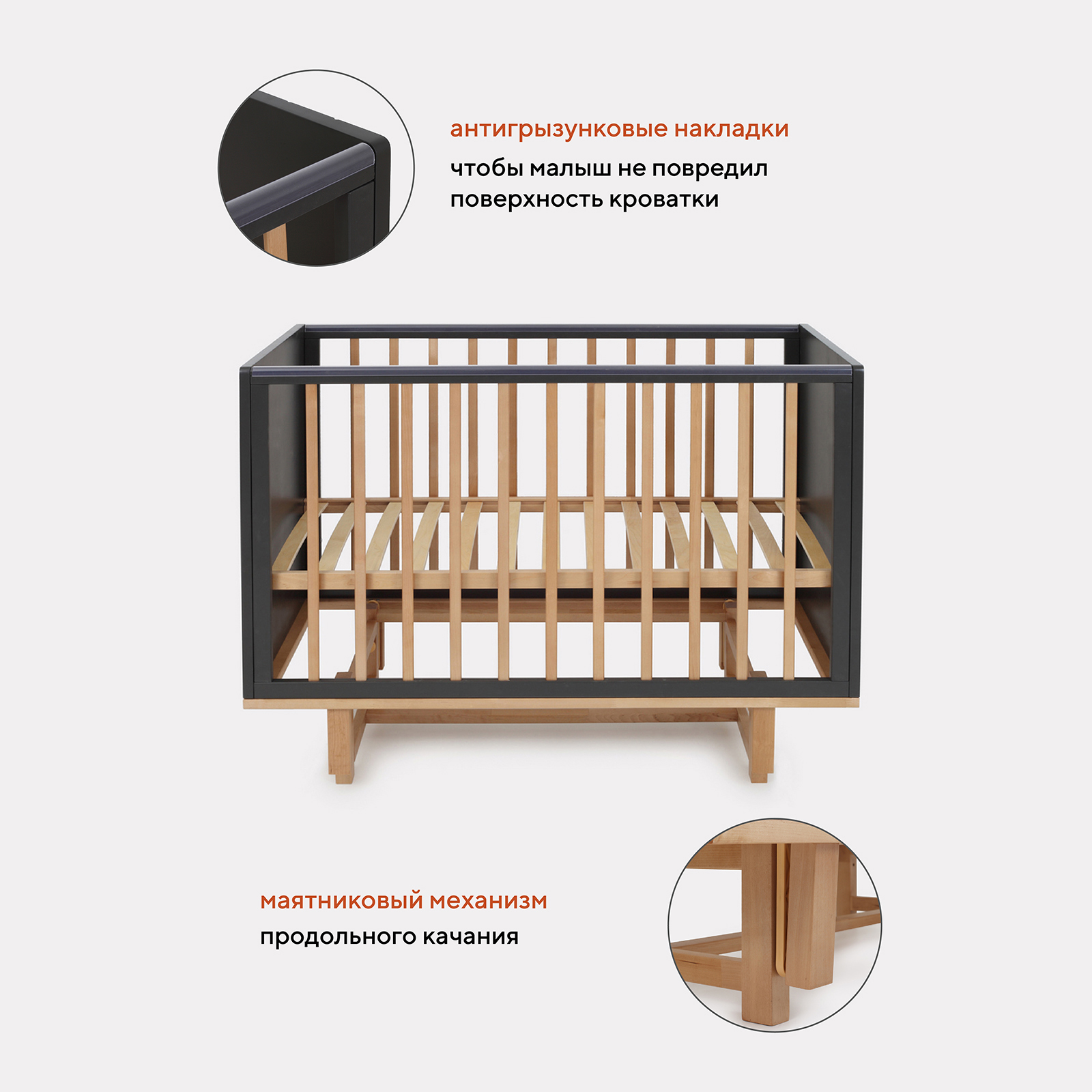 антигрызунковые накладки

чтобы малыш не повредил поверхность кроватки

маятниковый механизм

продольного качания