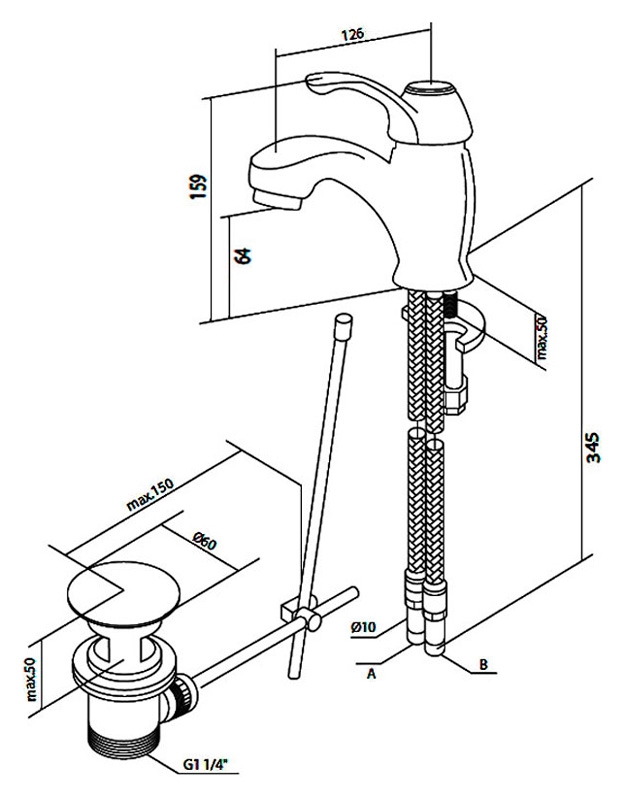 126

159

64

max.50

345

max.150

Ø60

max.50

Ø10

A

B

G1 1/4"