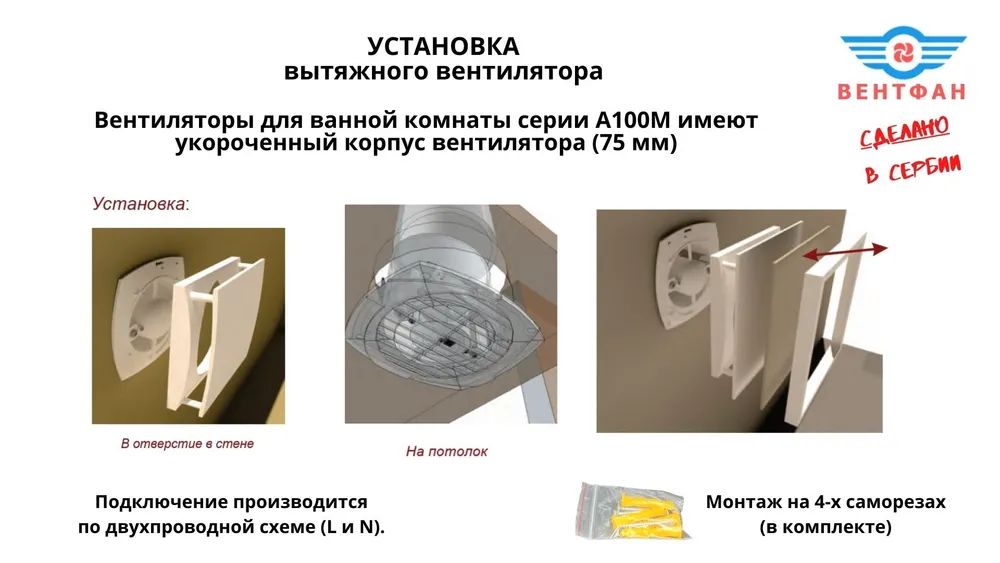 УСТАНОВКА
вытяжного вентилятора

ВЕНТФАН

СДЕЛАНО В СЕРБИИ

Вентиляторы для ванной комнаты серии A100M имеют укороченный корпус вентилятора (75 мм)

Установка:

В отверстие в стене

На потолок

Подключение производится по двухпроводной схеме (L и N).

Монтаж на 4-х саморезах (в комплекте)