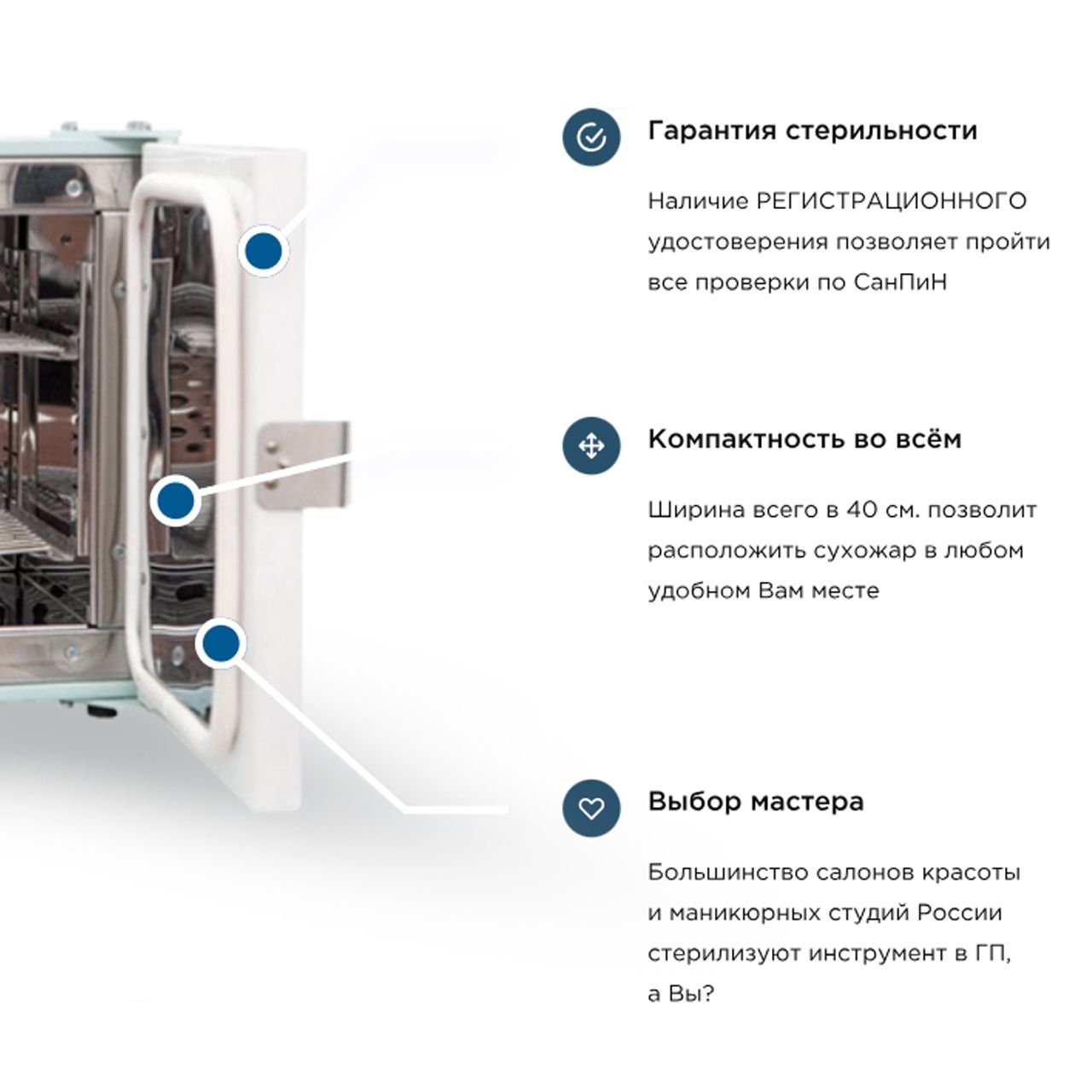 Гарантия стерильности

Наличие РЕГИСТРАЦИОННОГО удостоверения позволяет пройти все проверки по СанПиН

Компактность во всём

Ширина всего в 40 см. позволит расположить сухожар в любом удобном Вам месте

Выбор мастера

Большинство салонов красоты и маникюрных студий России стерилизуют инструмент в ГП, а Вы?