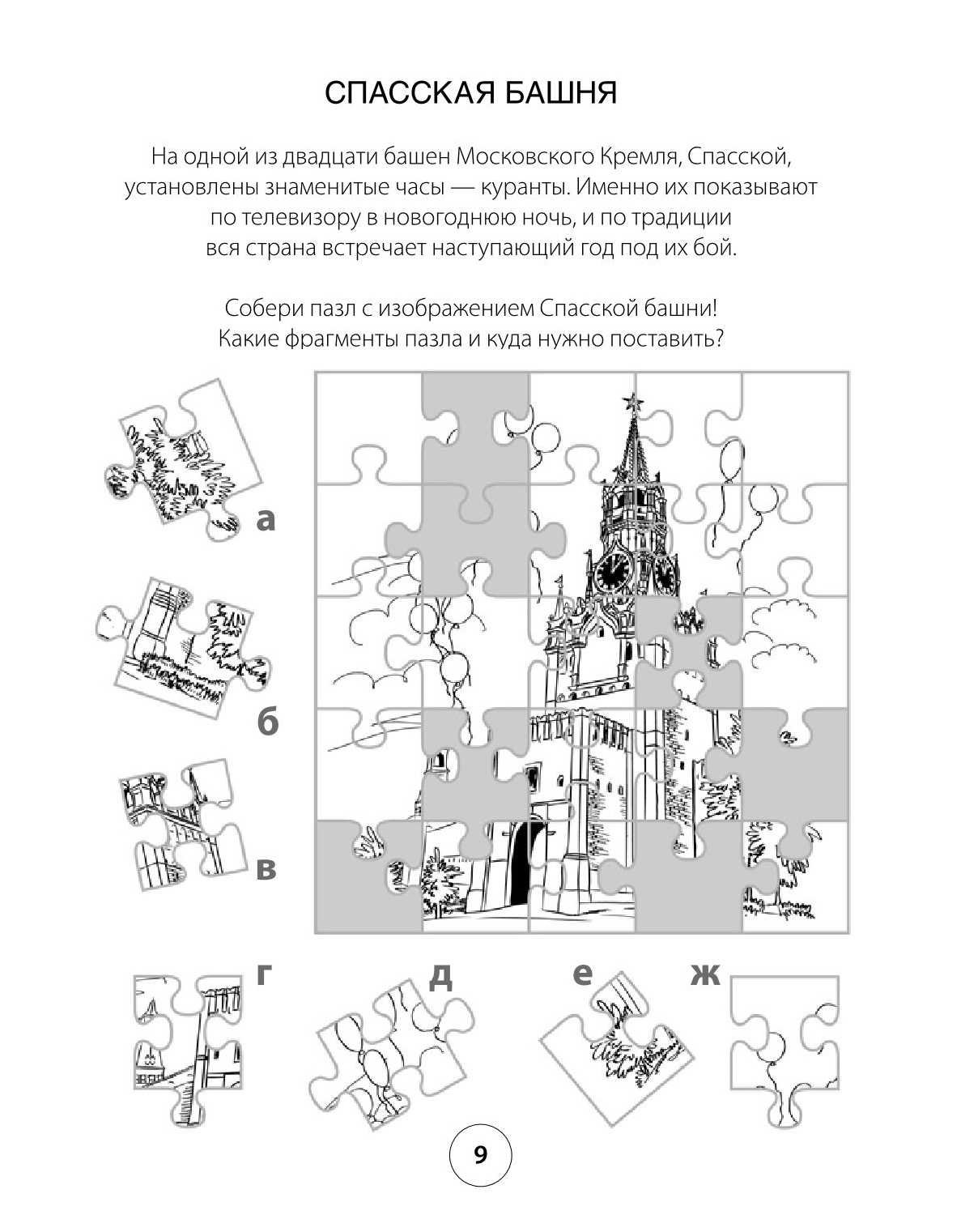 СПАССКАЯ БАШНЯ

На одной из двадцати башен Московского Кремля, Спасской, установлены знаменитые часы — куранты. Именно их показывают по телевизору в новогоднюю ночь, и по традиции вся страна встречает наступающий год под их бой.

Собери пазл с изображением Спасской башни! Какие фрагменты пазла и куда нужно поставить?

а

б

в

г

д

е

ж

9