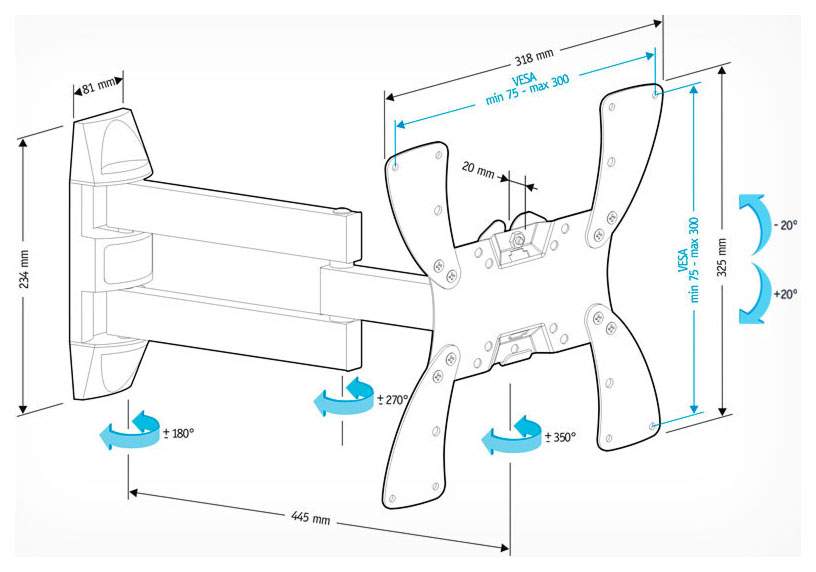 81 mm
318 mm
VESA
min 75 - max 300
20 mm
234 mm
VESA
min 75 - max 300
325 mm
- 20°
+20°
± 270°
± 180°
± 350°
445 mm