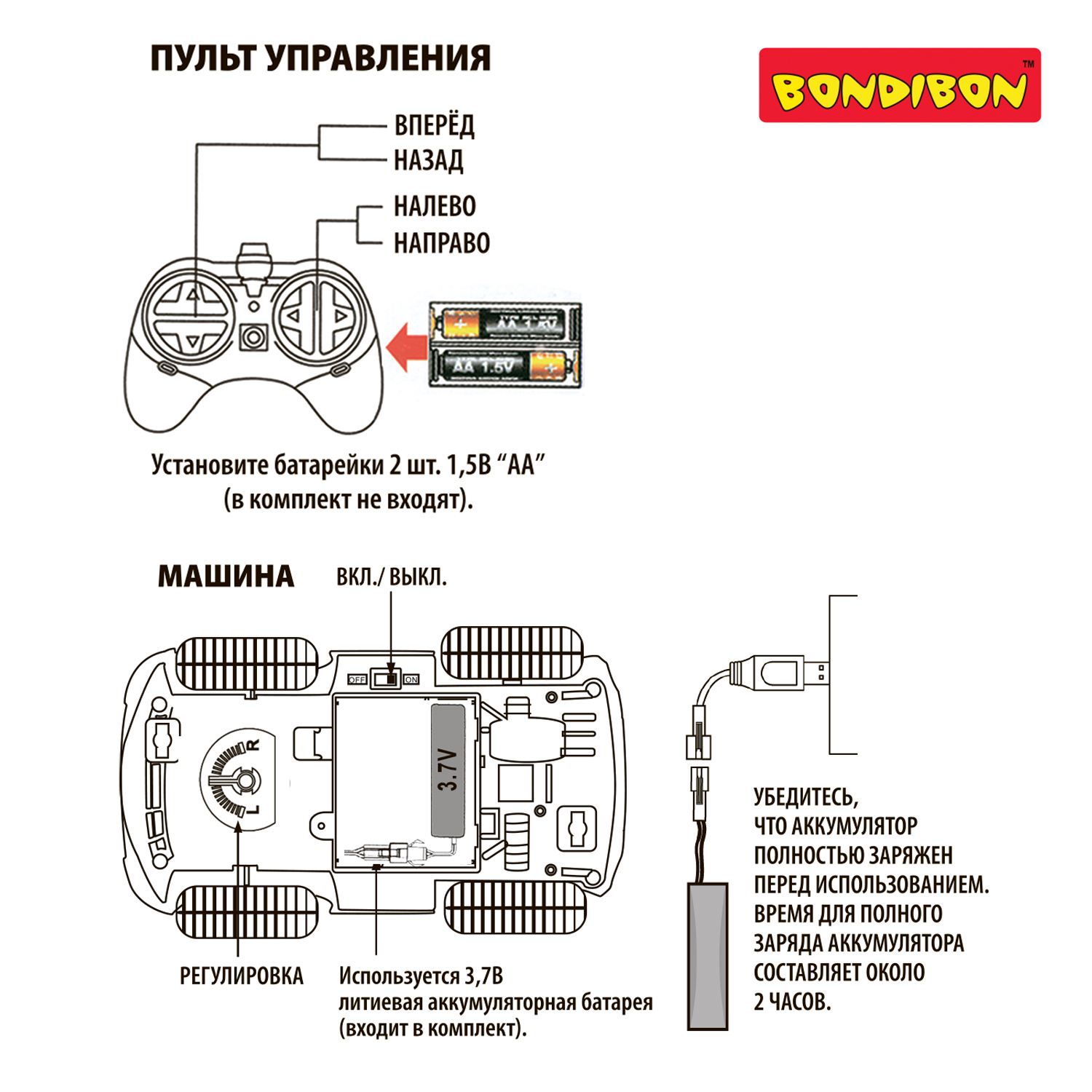 ПУЛЬТ УПРАВЛЕНИЯ

BONDIBON™

ВПЕРЁД
НАЗАД
НАЛЕВО
НАПРАВО

AA 1.5V
AA 1.5V

Установите батарейки 2 шт. 1,5В “АА” (в комплект не входят).

МАШИНА

ВКЛ./ ВЫКЛ.

OFF ON

R
L

3.7V

РЕГУЛИРОВКА

Используется 3,7В литиевая аккумуляторная батарея (входит в комплект).

УБЕДИТЕСЬ, ЧТО АККУМУЛЯТОР ПОЛНОСТЬЮ ЗАРЯЖЕН ПЕРЕД ИСПОЛЬЗОВАНИЕМ. ВРЕМЯ ДЛЯ ПОЛНОГО ЗАРЯДА АККУМУЛЯТОРА СОСТАВЛЯЕТ ОКОЛО 2 ЧАСОВ.