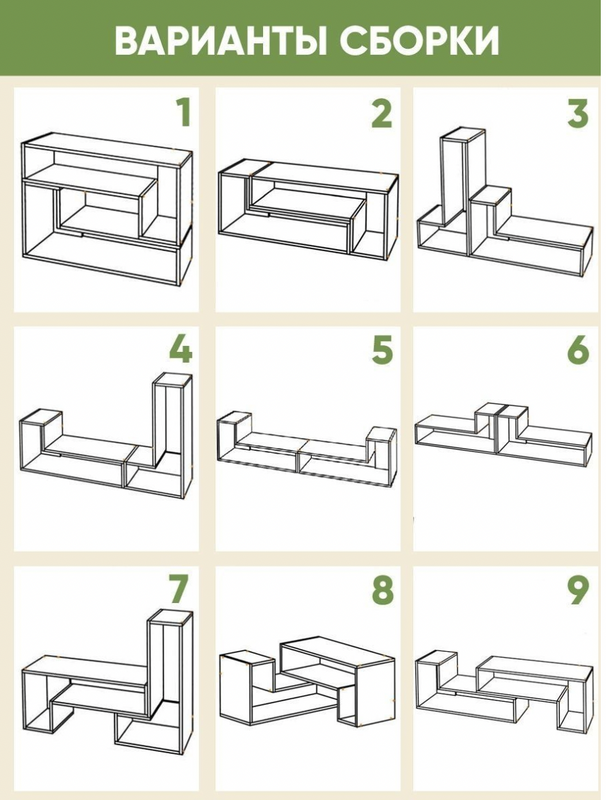 ВАРИАНТЫ СБОРКИ

1

2

3

4

5

6

7

8

9