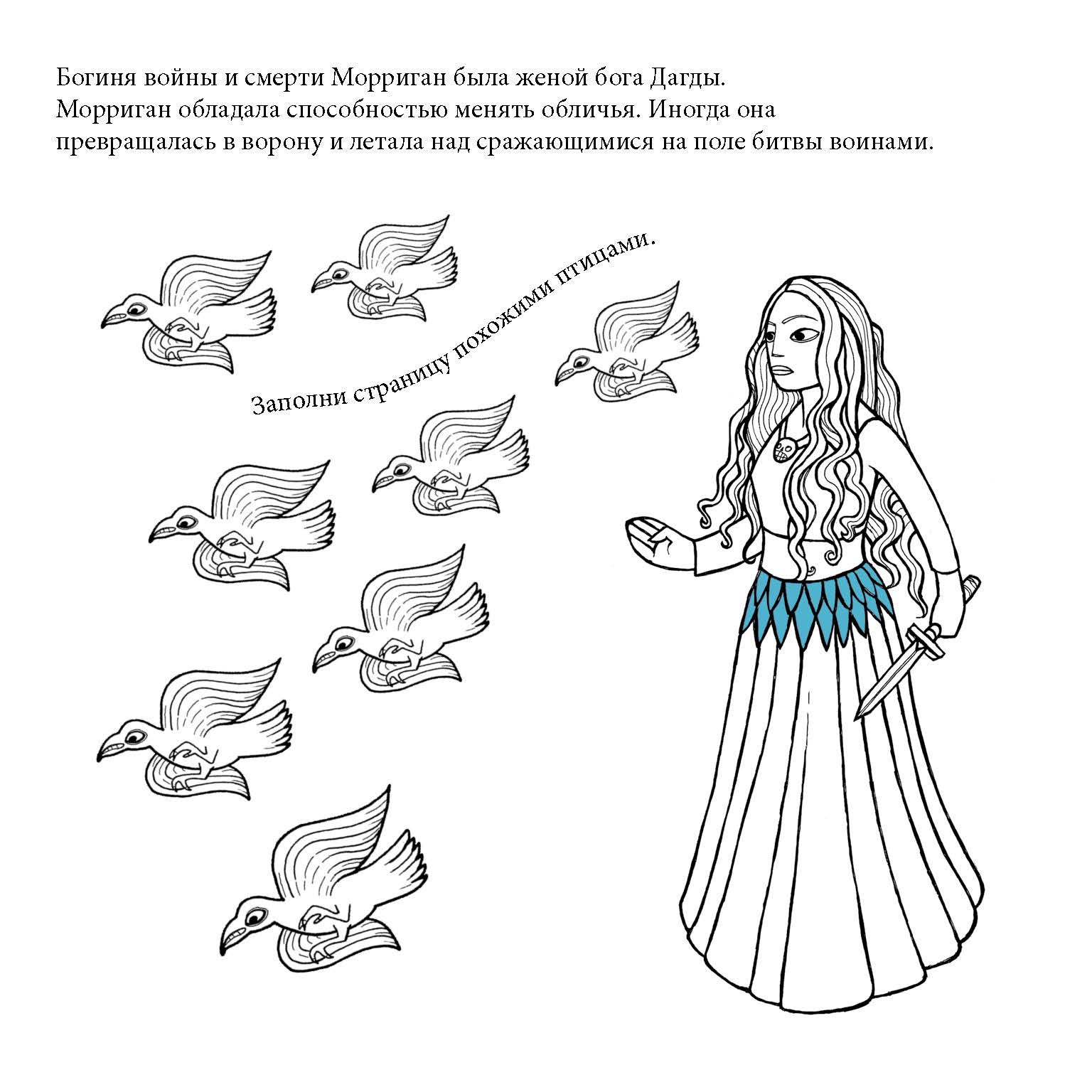 Богиня войны и смерти Морриган была женой бога Дагды. Морриган обладала способностью менять обличья. Иногда она превращалась в ворону и летала над сражающимися на поле битвы воинами.

Заполни страницу похожими птицами.