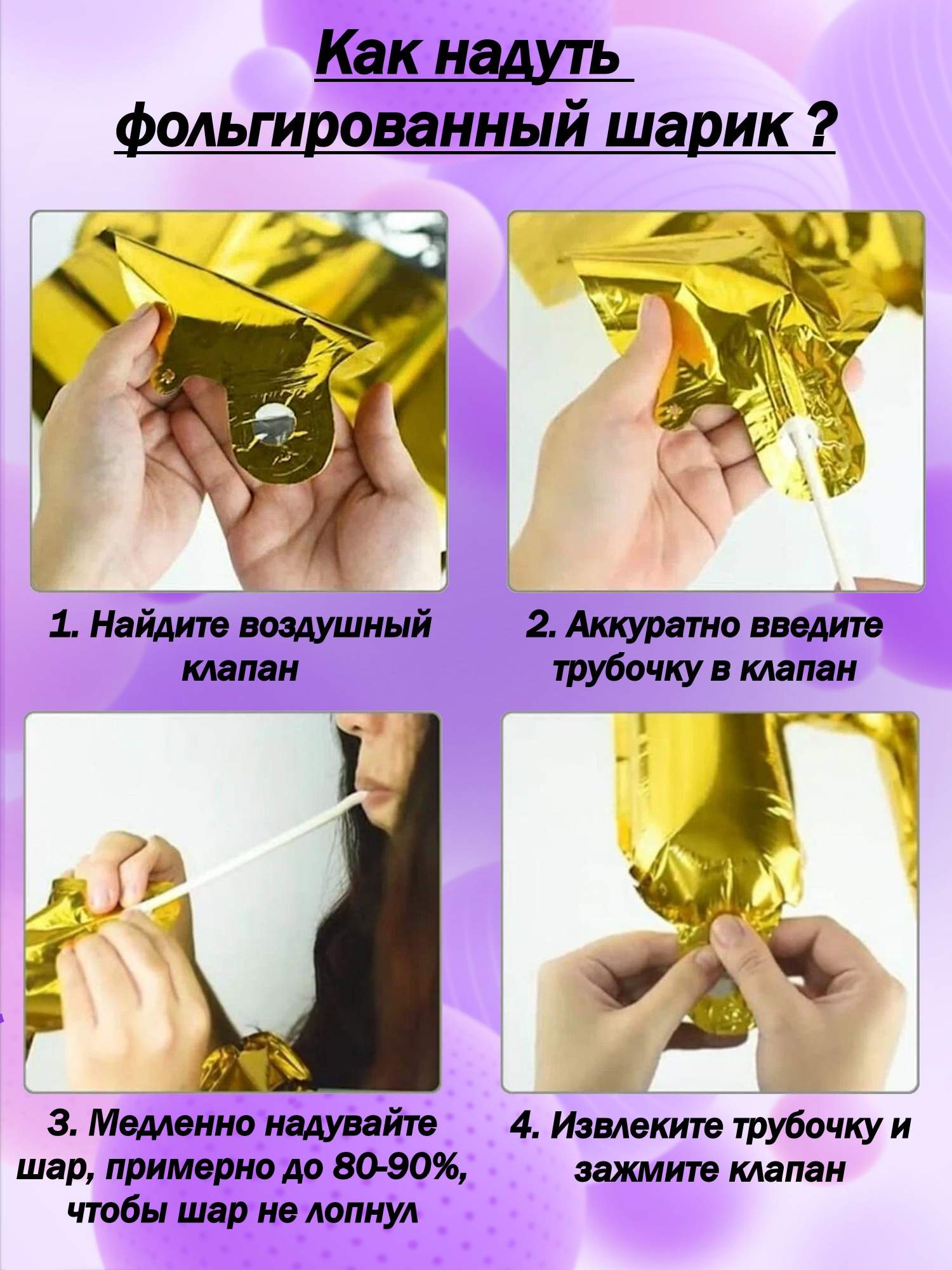 Как надуть фольгированный шарик ?

1. Найдите воздушный клапан

2. Аккуратно введите трубочку в клапан

3. Медленно надувайте шар, примерно до 80-90%, чтобы шар не лопнул

4. Извлеките трубочку и зажмите клапан