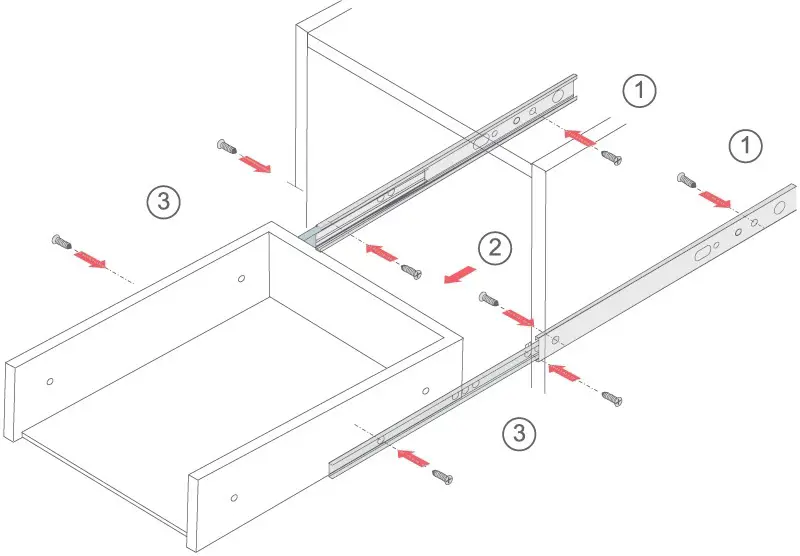 1
1
3
2
3