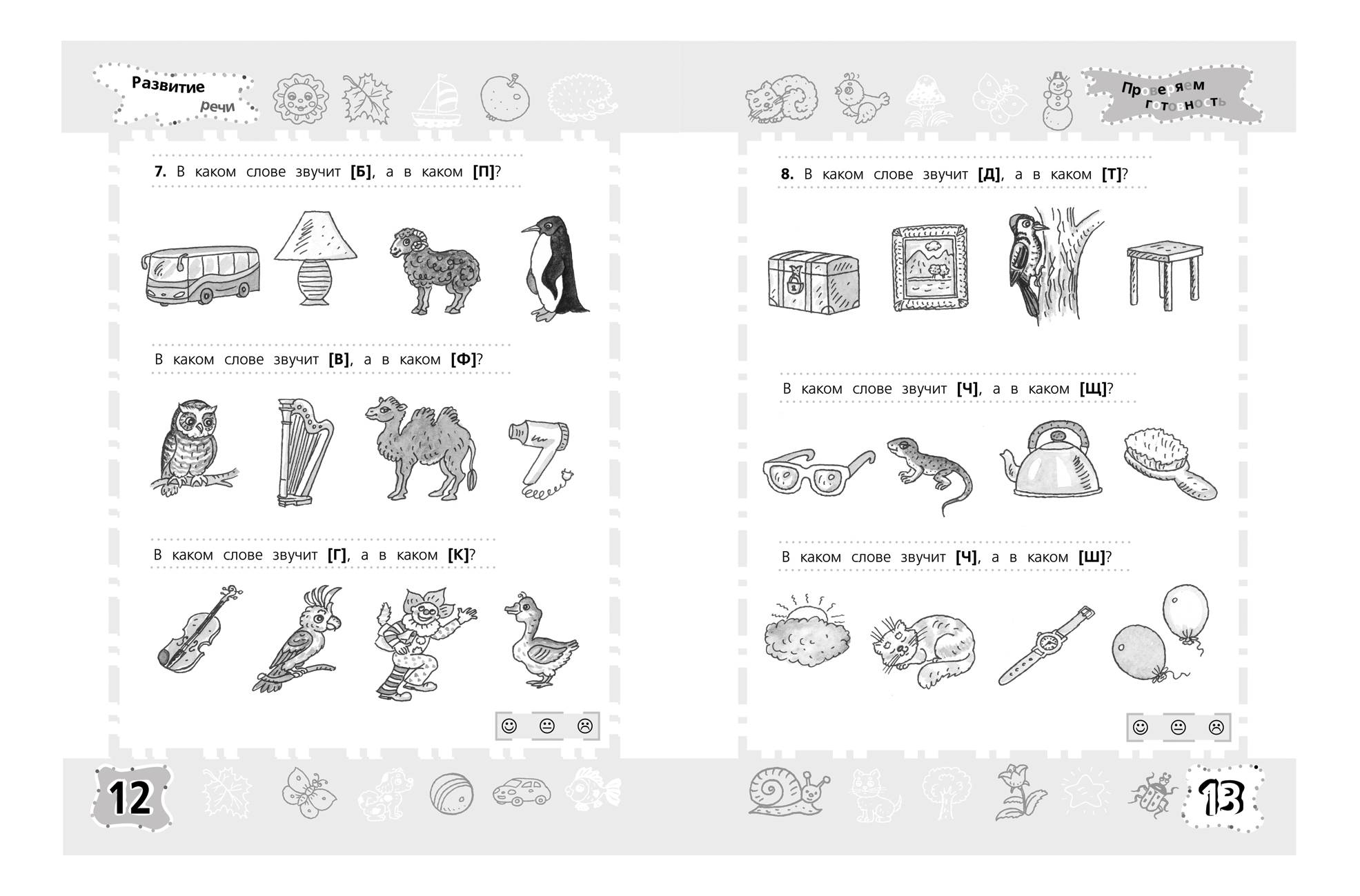 Развитие речи

7. В каком слове звучит [Б], а в каком [П]?

В каком слове звучит [В], а в каком [Ф]?

В каком слове звучит [Г], а в каком [К]?

12

Проверяем готовность

8. В каком слове звучит [Д], а в каком [Т]?

В каком слове звучит [Ч], а в каком [Щ]?

В каком слове звучит [Ч], а в каком [Ш]?

13