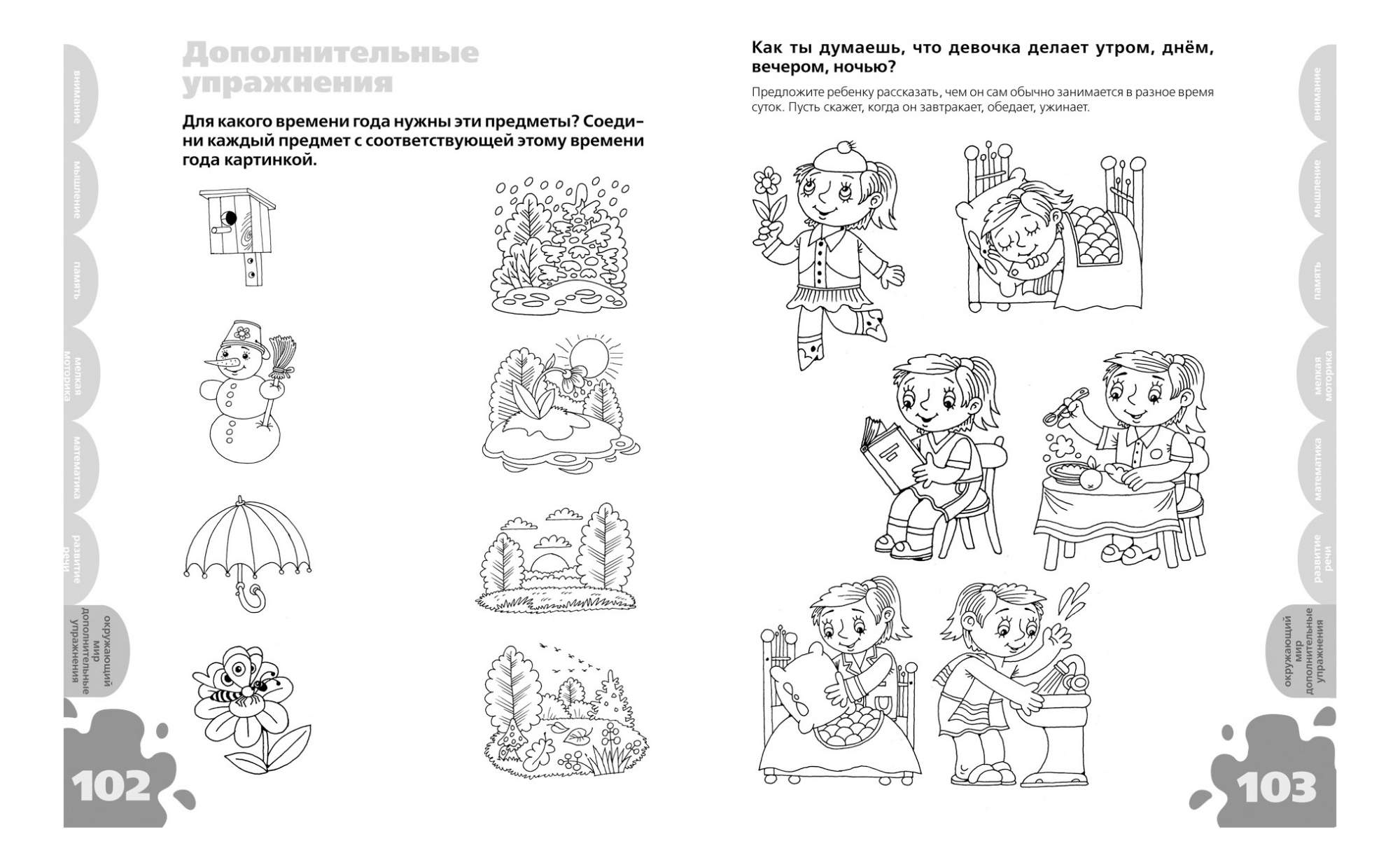 внимание

мышление

память

мелкая моторика

математика

развитие речи

окружающий мир дополнительные упражнения

Дополнительные упражнения

Для какого времени года нужны эти предметы? Соедини каждый предмет с соответствующей этому времени года картинкой.

102

Как ты думаешь, что девочка делает утром, днём, вечером, ночью?

Предложите ребенку рассказать, чем он сам обычно занимается в разное время суток. Пусть скажет, когда он завтракает, обедает, ужинает.

внимание

мышление

память

мелкая моторика

математика

развитие речи

окружающий мир дополнительные упражнения

103