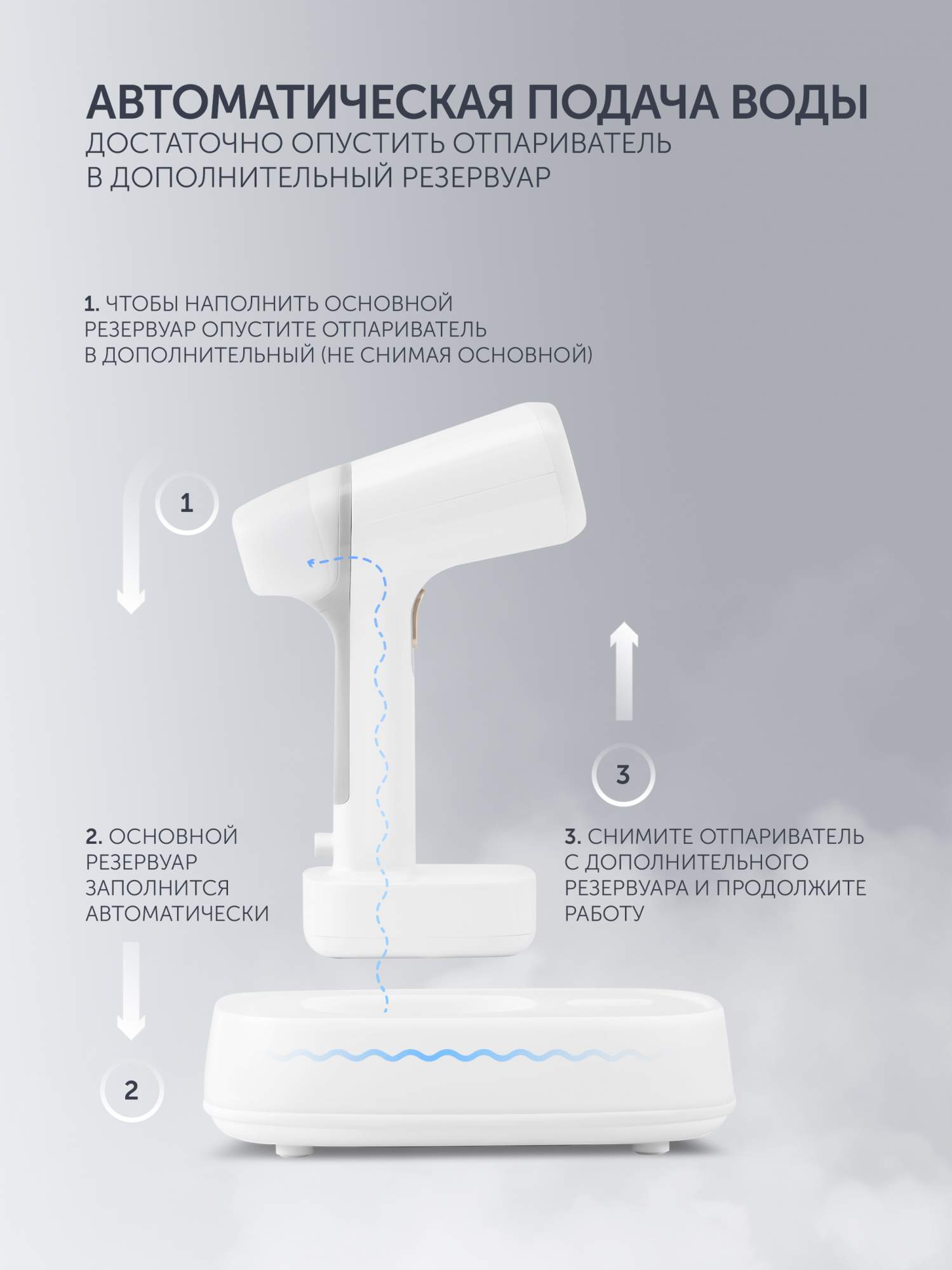 АВТОМАТИЧЕСКАЯ ПОДАЧА ВОДЫ
ДОСТАТОЧНО ОПУСТИТЬ ОТПАРИВАТЕЛЬ В ДОПОЛНИТЕЛЬНЫЙ РЕЗЕРВУАР

1. ЧТОБЫ НАПОЛНИТЬ ОСНОВНОЙ РЕЗЕРВУАР ОПУСТИТЕ ОТПАРИВАТЕЛЬ В ДОПОЛНИТЕЛЬНЫЙ (НЕ СНИМАЯ ОСНОВНОЙ)

1

3

2. ОСНОВНОЙ РЕЗЕРВУАР ЗАПОЛНИТСЯ АВТОМАТИЧЕСКИ

3. СНИМИТЕ ОТПАРИВАТЕЛЬ С ДОПОЛНИТЕЛЬНОГО РЕЗЕРВУАРА И ПРОДОЛЖИТЕ РАБОТУ

2