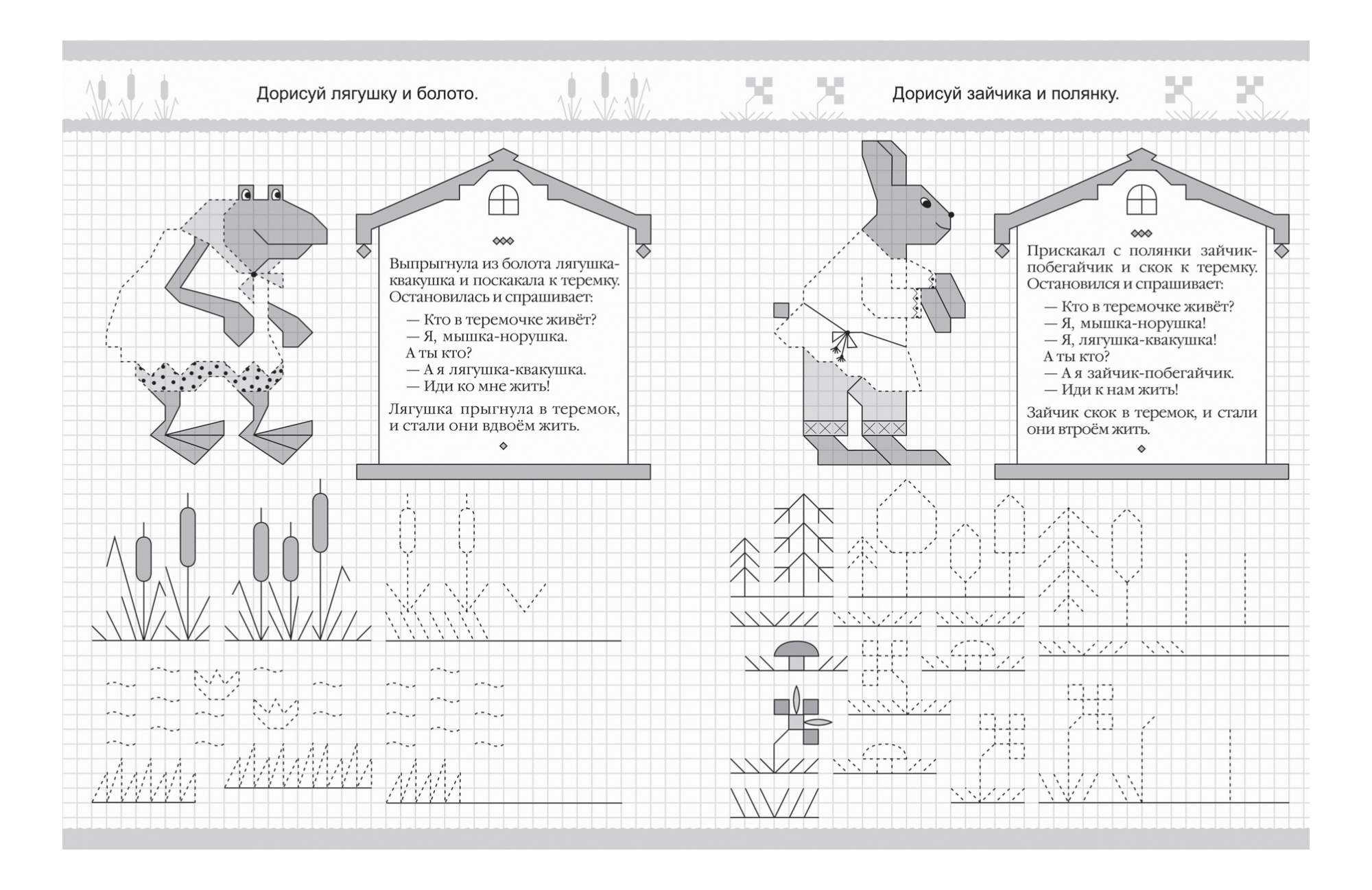 Дорисуй лягушку и болото.

Выпрыгнула из болота лягушка-квакушка и поскакала к теремку. Остановилась и спрашивает:

— Кто в теремочке живёт?
— Я, мышка-норушка.
А ты кто?
— А я лягушка-квакушка.
— Иди ко мне жить!

Лягушка прыгнула в теремок, и стали они вдвоём жить.

Дорисуй зайчика и полянку.

Прискакал с полянки зайчик-побегайчик и скок к теремку. Остановился и спрашивает:

— Кто в теремочке живёт?
— Я, мышка-норушка!
— Я, лягушка-квакушка!
А ты кто?
— А я зайчик-побегайчик.
— Иди к нам жить!

Зайчик скок в теремок, и стали они втроём жить.