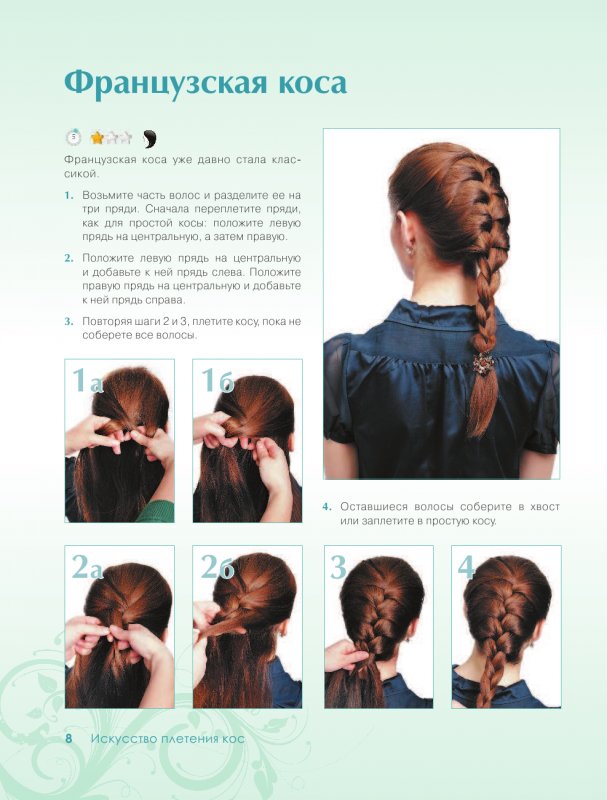 Французская коса

5

Французская коса уже давно стала классикой.

1. Возьмите часть волос и разделите ее на три пряди. Сначала переплетите пряди, как для простой косы: положите левую прядь на центральную, а затем правую.

2. Положите левую прядь на центральную и добавьте к ней прядь слева. Положите правую прядь на центральную и добавьте к ней прядь справа.

3. Повторяя шаги 2 и 3, плетите косу, пока не соберете все волосы.

1а

1б

4. Оставшиеся волосы соберите в хвост или заплетите в простую косу.

2а

2б

3

4

8 Искусство плетения кос