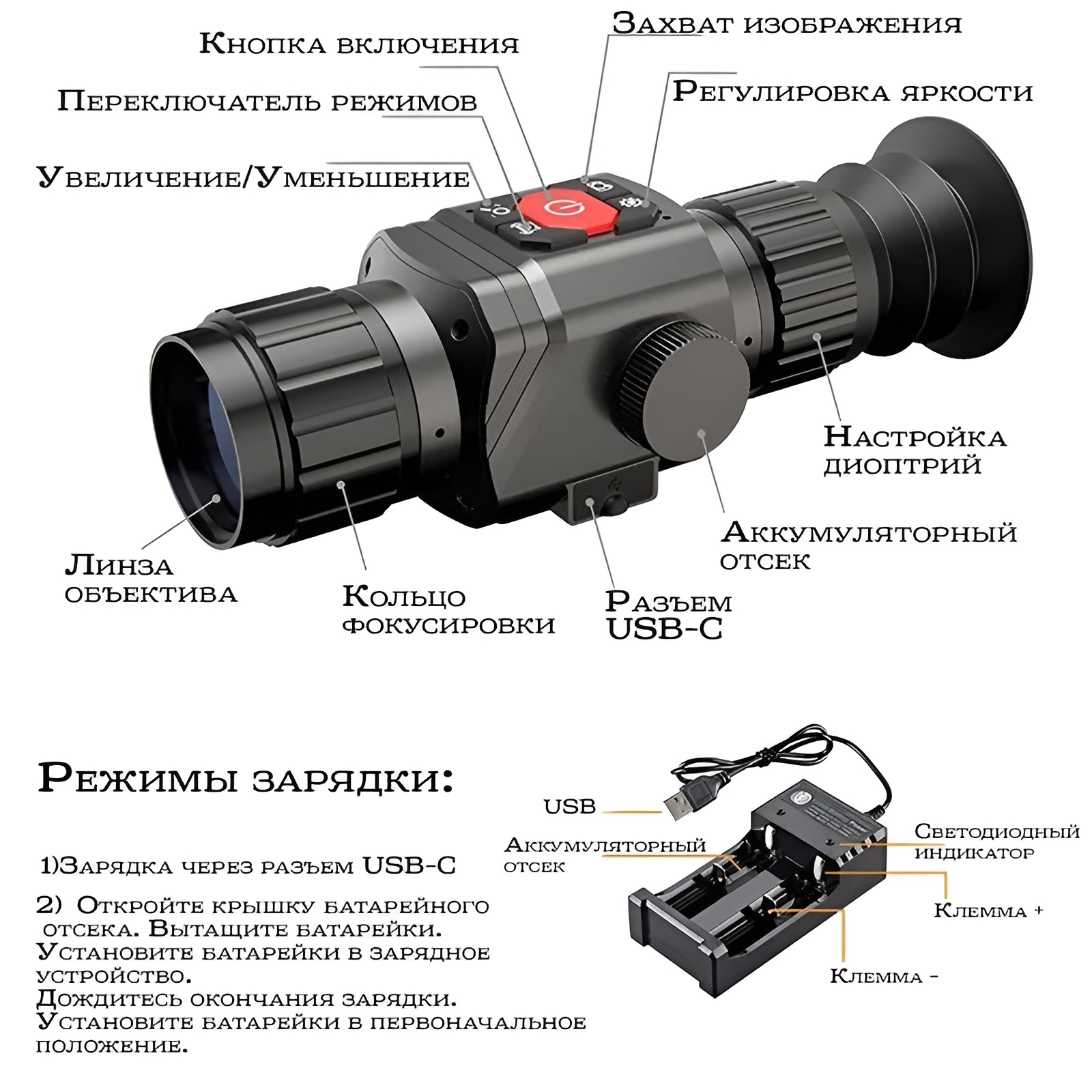 Захват изображения

Кнопка включения

Регулировка яркости

Переключатель режимов

Увеличение/Уменьшение

Настройка диоптрий

Аккумуляторный отсек

Линза объектива

Кольцо фокусировки

Разъем USB-C

Режимы зарядки:

1)Зарядка через разъем USB-C

2) Откройте крышку батарейного отсека. Вытащите батарейки. Установите батарейки в зарядное устройство. Дождитесь окончания зарядки. Установите батарейки в первоначальное положение.

USB

Аккумуляторный отсек

Светодиодный индикатор

Клемма +

Клемма -