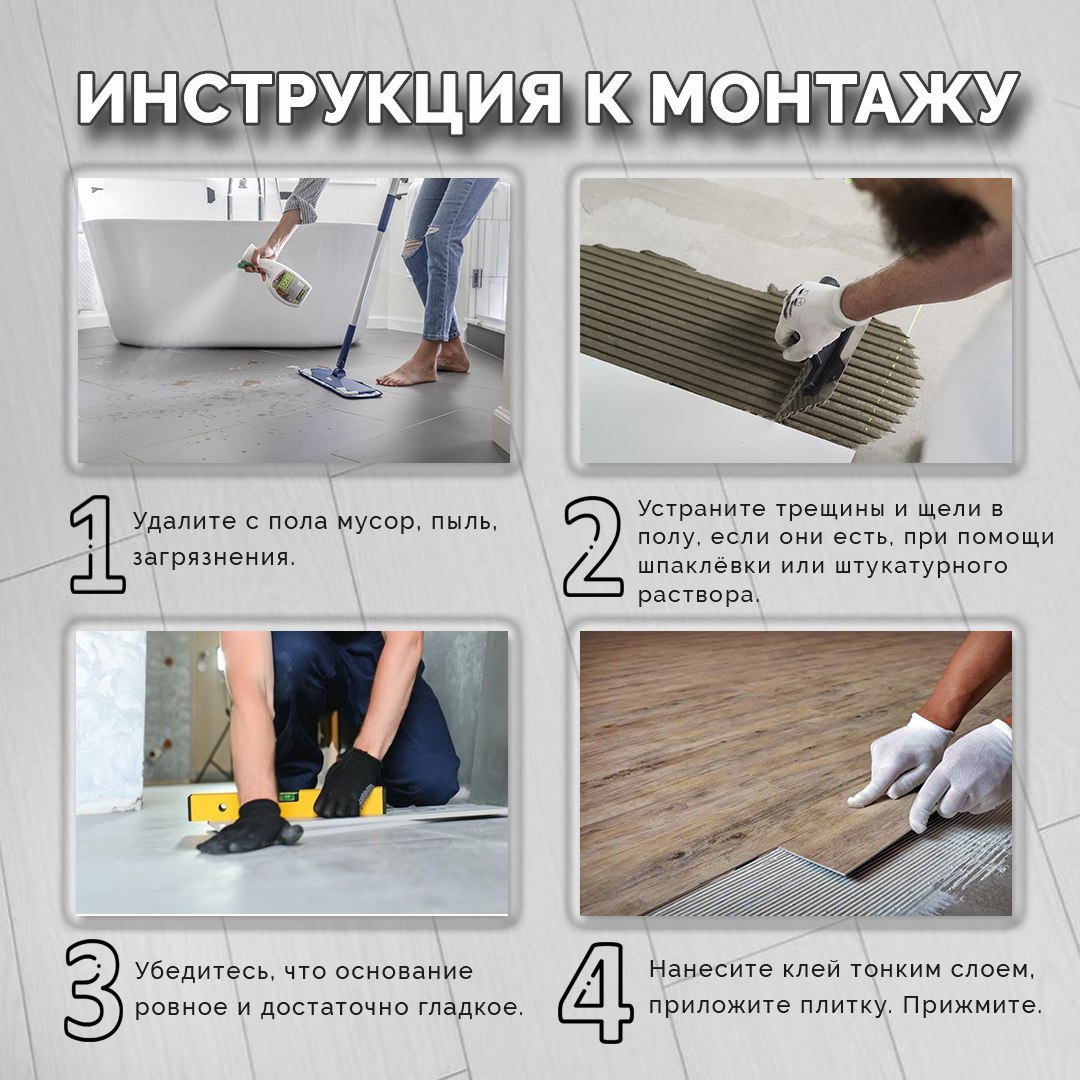 ИНСТРУКЦИЯ К МОНТАЖУ

1 Удалите с пола мусор, пыль, загрязнения.

2 Устраните трещины и щели в полу, если они есть, при помощи шпаклёвки или штукатурного раствора.

3 Убедитесь, что основание ровное и достаточно гладкое.

4 Нанесите клей тонким слоем, приложите плитку. Прижмите.