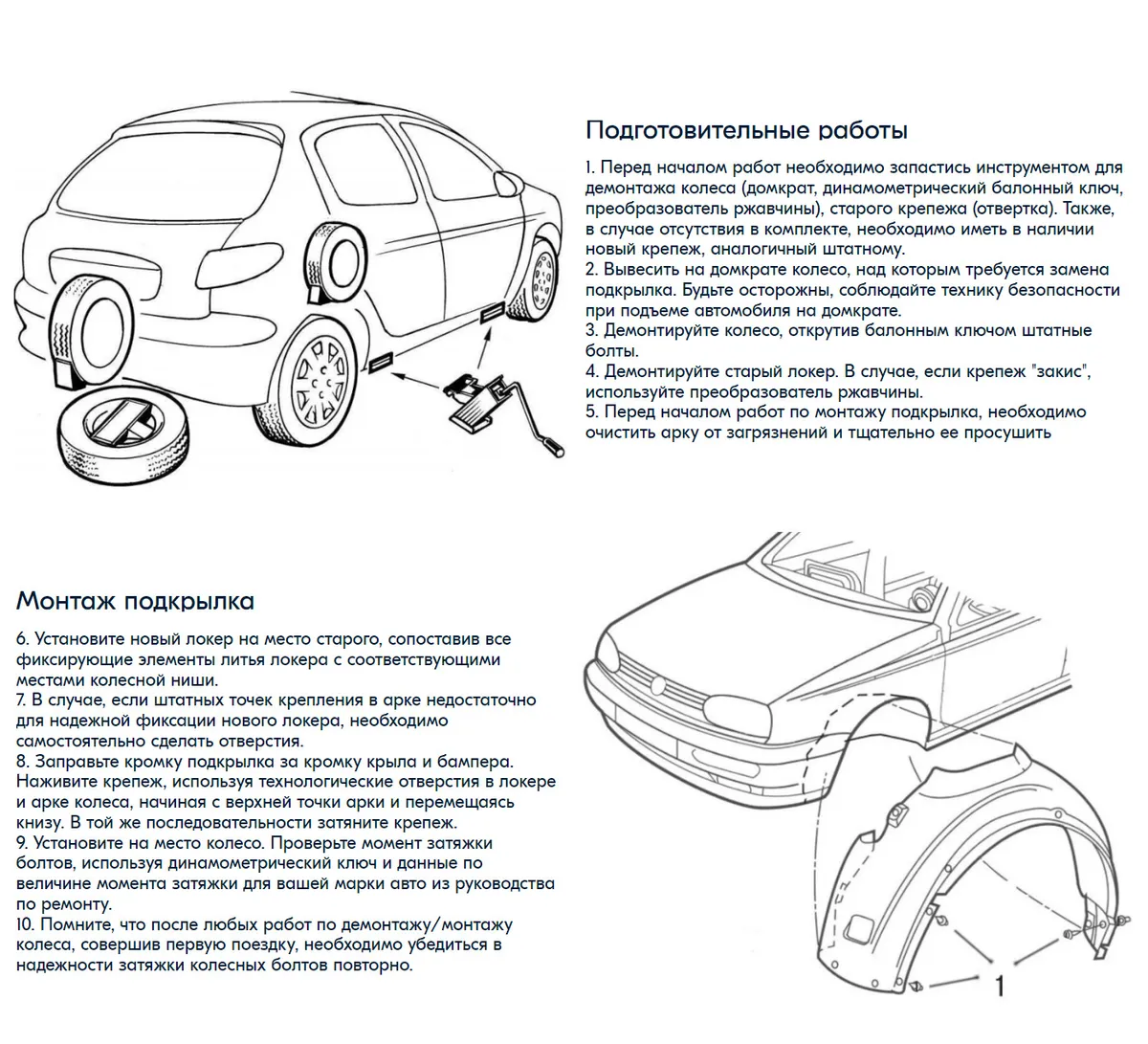 Подготовительные работы

1. Перед началом работ необходимо запастись инструментом для демонтажа колеса (домкрат, динамометрический балонный ключ, преобразователь ржавчины), старого крепежа (отвертка). Также, в случае отсутствия в комплекте, необходимо иметь в наличии новый крепеж, аналогичный штатному.
2. Вывесить на домкрате колесо, над которым требуется замена подкрылка. Будьте осторожны, соблюдайте технику безопасности при подъеме автомобиля на домкрате.
3. Демонтируйте колесо, открутив балонным ключом штатные болты.
4. Демонтируйте старый локер. В случае, если крепеж "закис", используйте преобразователь ржавчины.
5. Перед началом работ по монтажу подкрылка, необходимо очистить арку от загрязнений и тщательно ее просушить

Монтаж подкрылка

6. Установите новый локер на место старого, сопоставив все фиксирующие элементы литья локера с соответствующими местами колесной ниши.
7. В случае, если штатных точек крепления в арке недостаточно для надежной фиксации нового локера, необходимо самостоятельно сделать отверстия.
8. Заправьте кромку подкрылка за кромку крыла и бампера. Наживите крепеж, используя технологические отверстия в локере и арке колеса, начиная с верхней точки арки и перемещаясь книзу. В той же последовательности затяните крепеж.
9. Установите на место колесо. Проверьте момент затяжки болтов, используя динамометрический ключ и данные по величине момента затяжки для вашей марки авто из руководства по ремонту.
10. Помните, что после любых работ по демонтажу/монтажу колеса, совершив первую поездку, необходимо убедиться в надежности затяжки колесных болтов повторно.

1