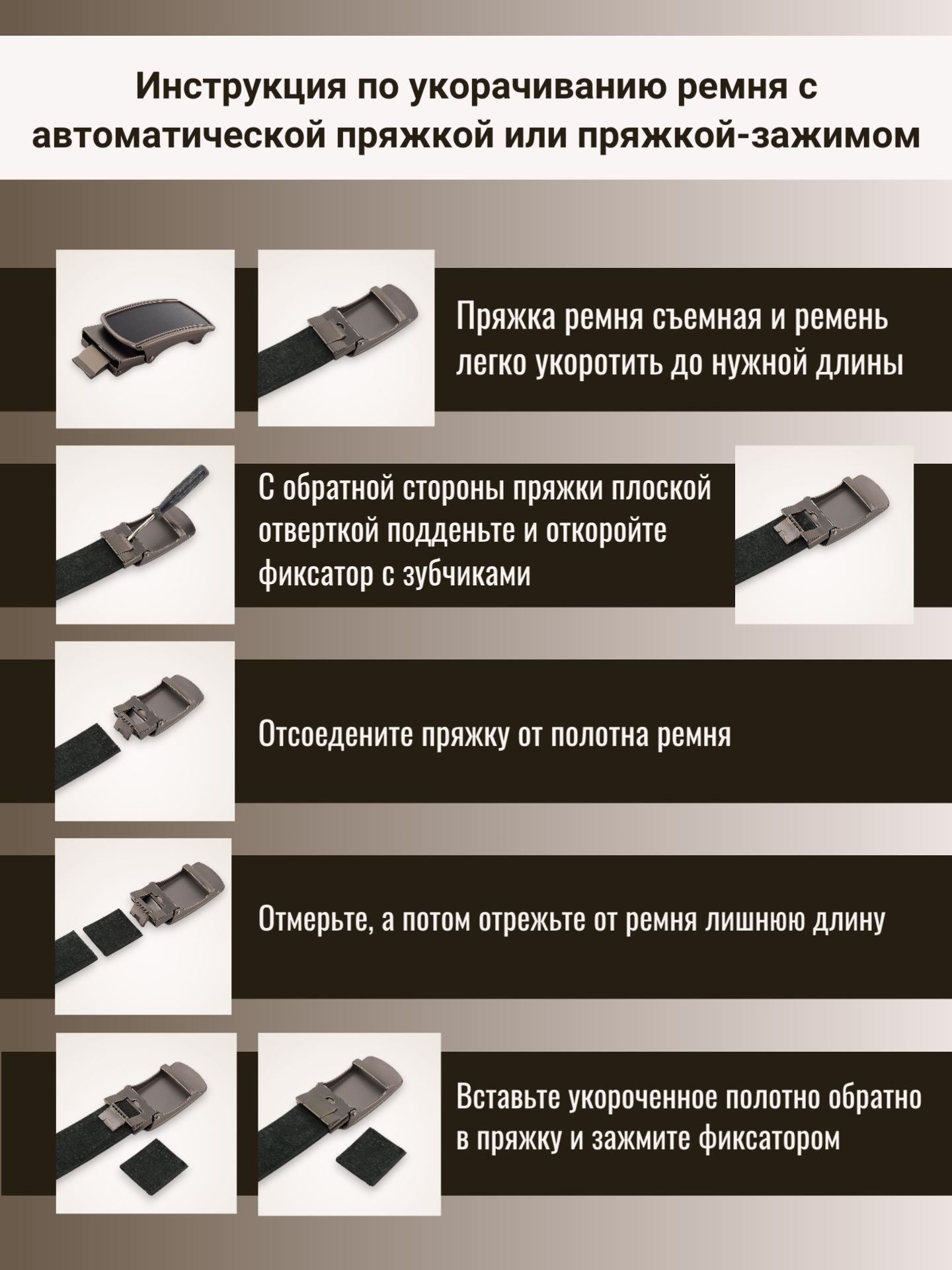 Инструкция по укорачиванию ремня с автоматической пряжкой или пряжкой-зажимом

Пряжка ремня съемная и ремень легко укоротить до нужной длины

С обратной стороны пряжки плоской отверткой подденьте и откоройте фиксатор с зубчиками

Отсоедените пряжку от полотна ремня

Отмерьте, а потом отрежьте от ремня лишнюю длину

Вставьте укороченное полотно обратно в пряжку и зажмите фиксатором