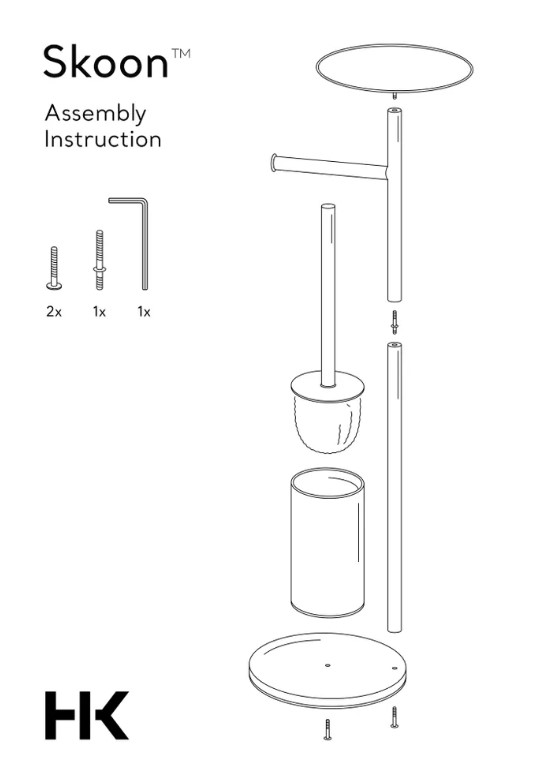 Skoon™

Assembly Instruction

2x 1x 1x

HK