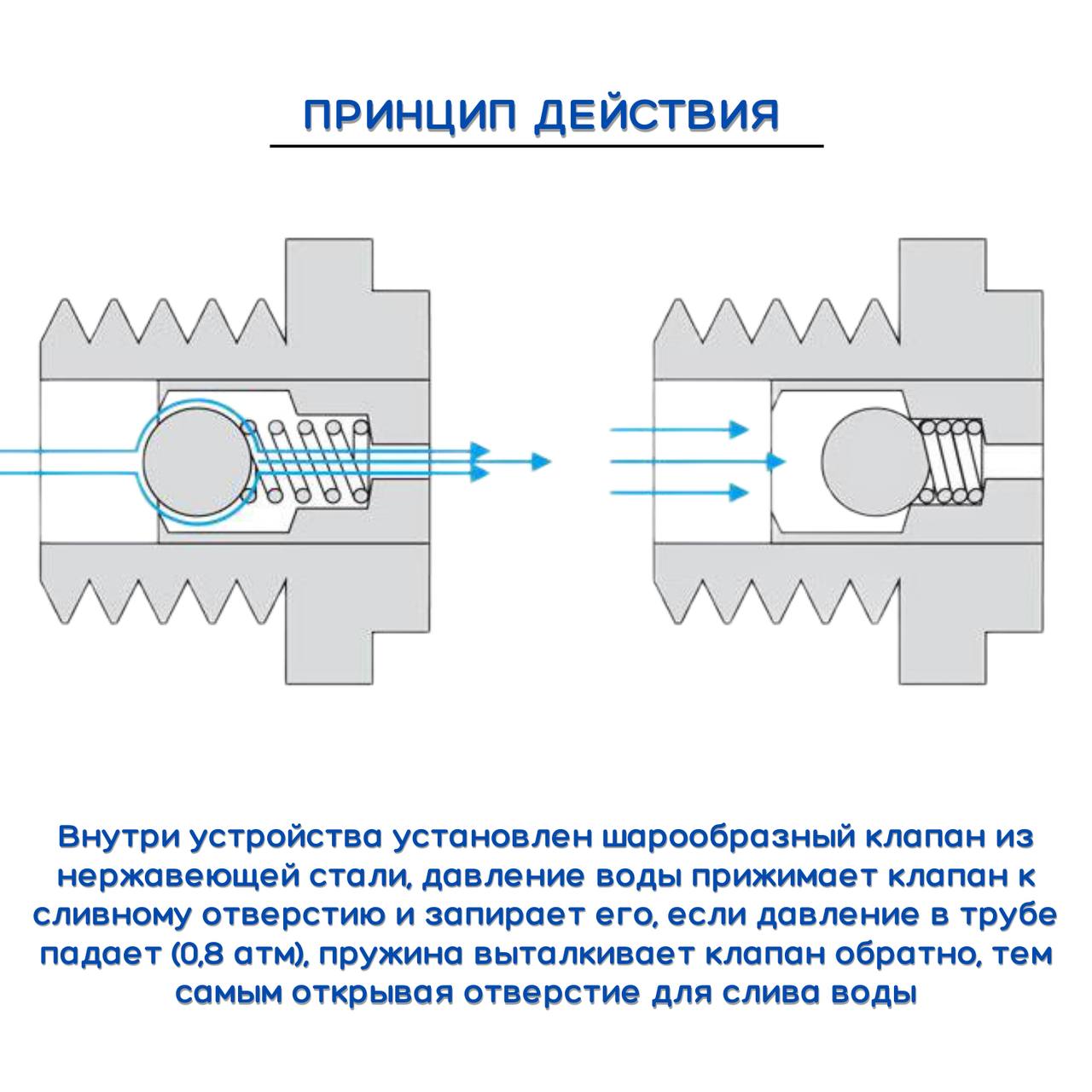 ПРИНЦИП ДЕЙСТВИЯ

Внутри устройства установлен шарообразный клапан из нержавеющей стали, давление воды прижимает клапан к сливному отверстию и запирает его, если давление в трубе падает (0,8 атм), пружина выталкивает клапан обратно, тем самым открывая отверстие для слива воды