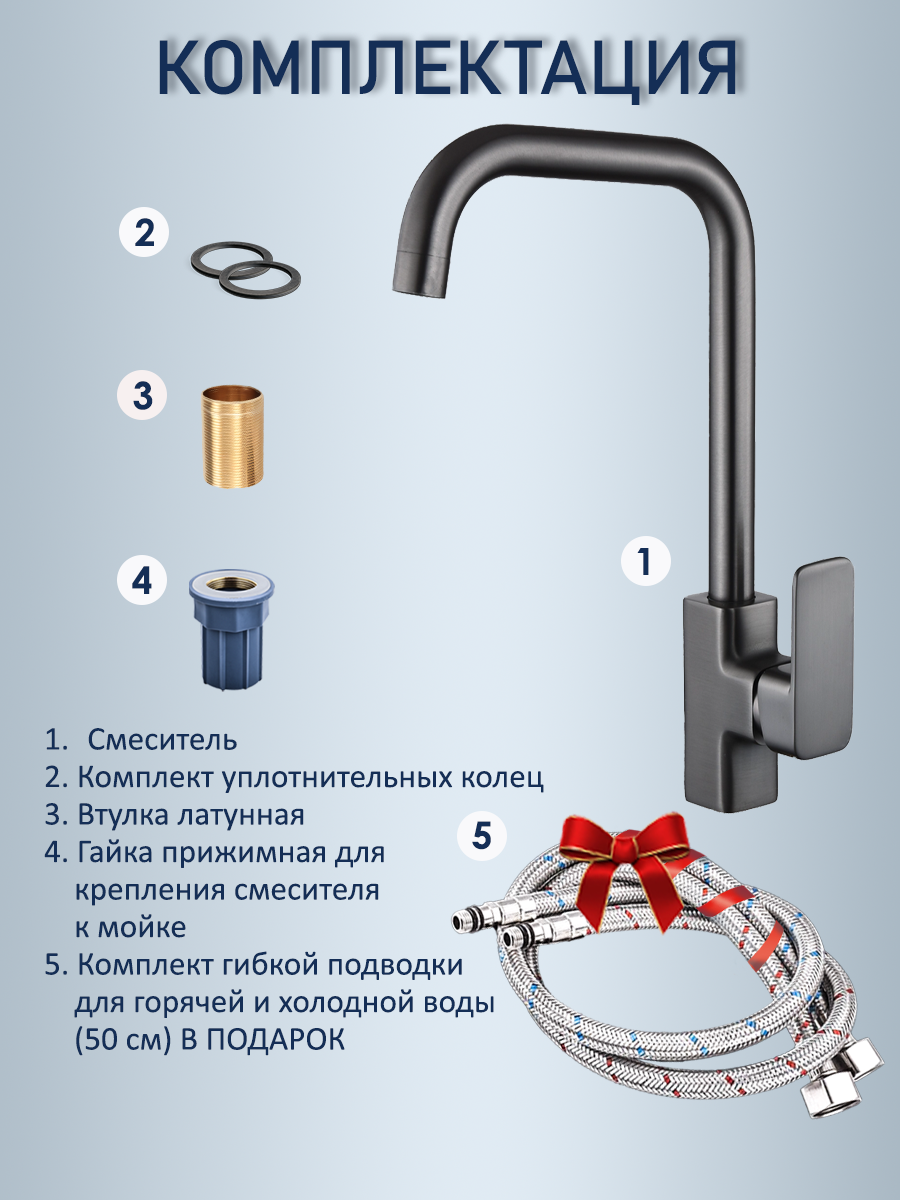 КОМПЛЕКТАЦИЯ

2

3

4

1

1. Смеситель
2. Комплект уплотнительных колец
3. Втулка латунная
4. Гайка прижимная для крепления смесителя к мойке
5. Комплект гибкой подводки для горячей и холодной воды (50 см) В ПОДАРОК

5