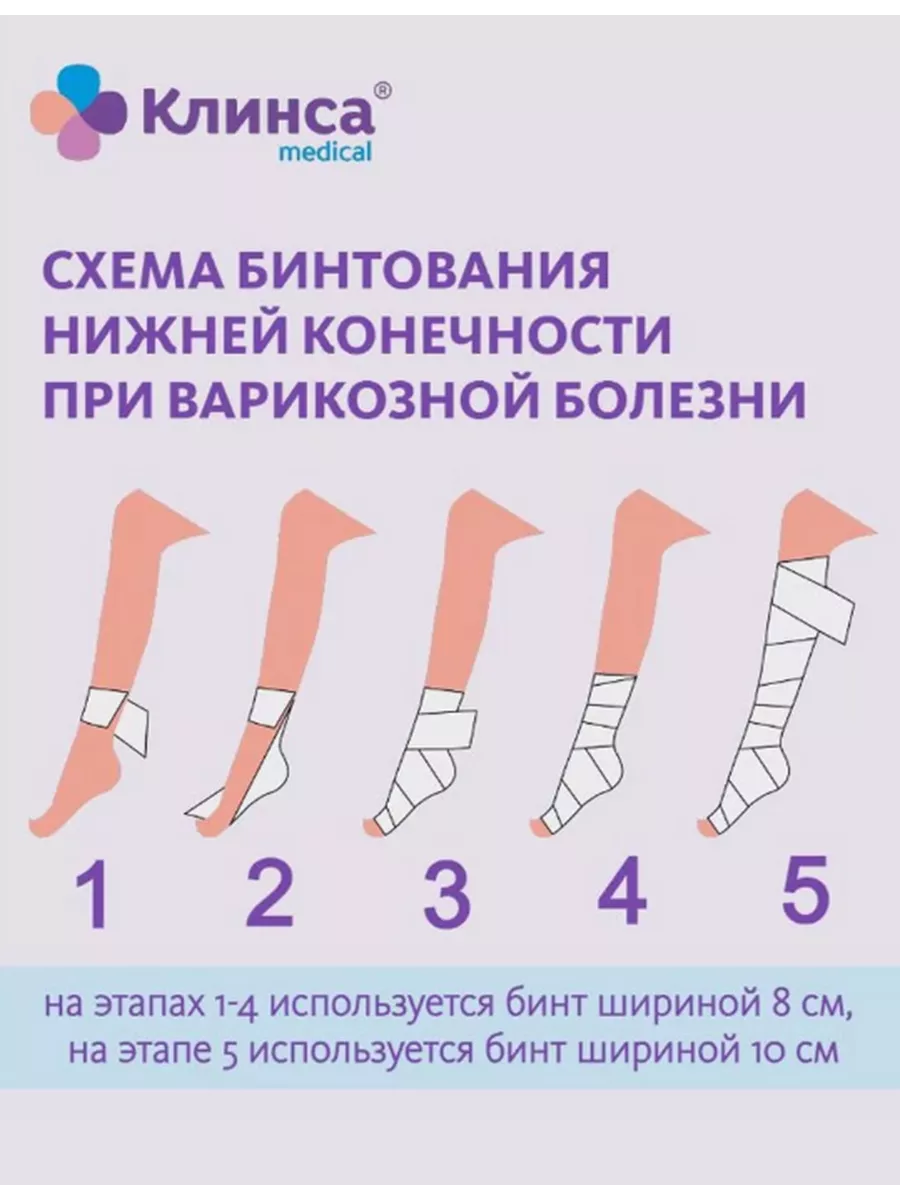 Клинса®
medical

СХЕМА БИНТОВАНИЯ НИЖНЕЙ КОНЕЧНОСТИ ПРИ ВАРИКОЗНОЙ БОЛЕЗНИ

1 2 3 4 5

на этапах 1-4 используется бинт шириной 8 см, на этапе 5 используется бинт шириной 10 см