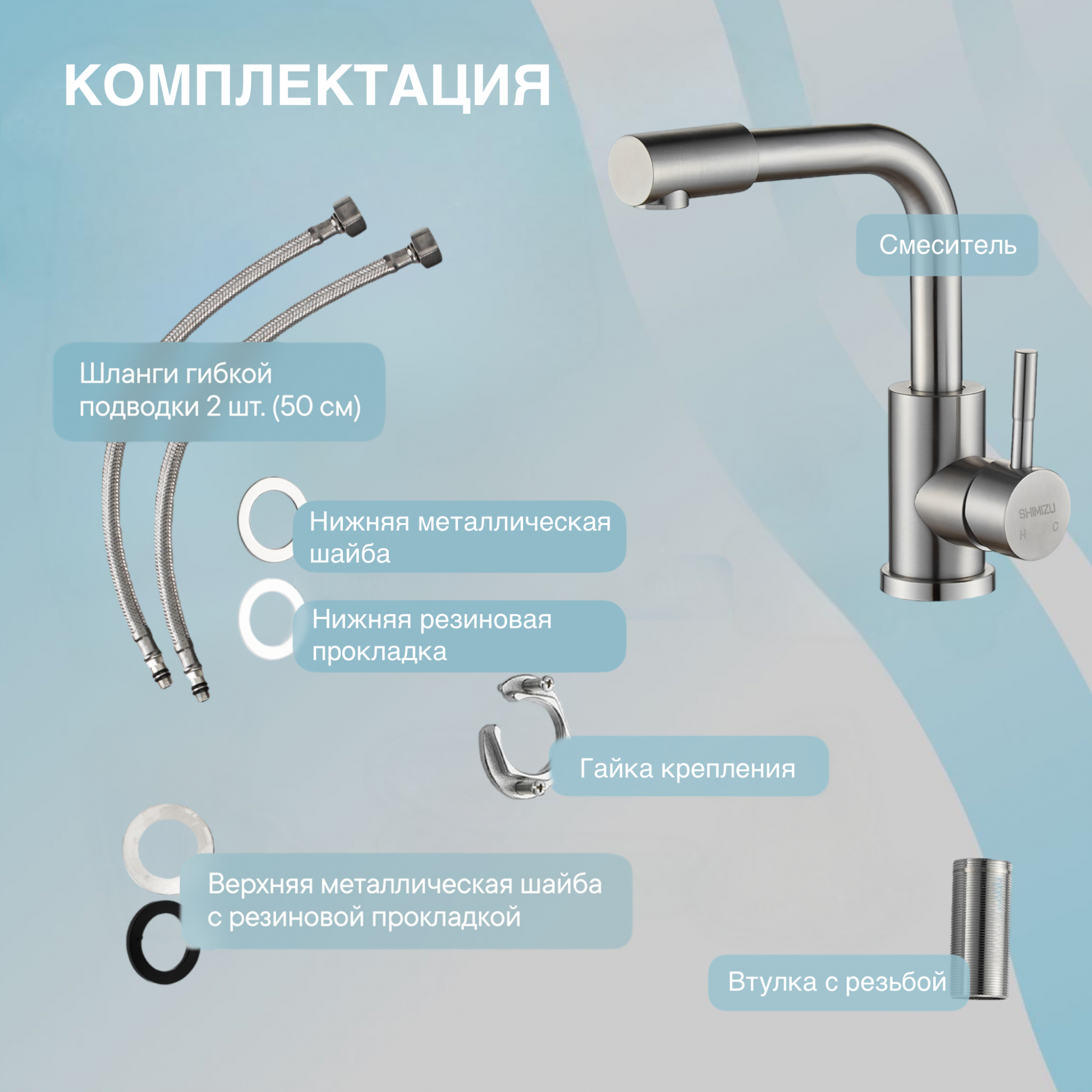 КОМПЛЕКТАЦИЯ

Смеситель

Шланги гибкой подводки 2 шт. (50 см)

SHIMIZU
H C

Нижняя металлическая шайба

Нижняя резиновая прокладка

Гайка крепления

Верхняя металлическая шайба с резиновой прокладкой

Втулка с резьбой