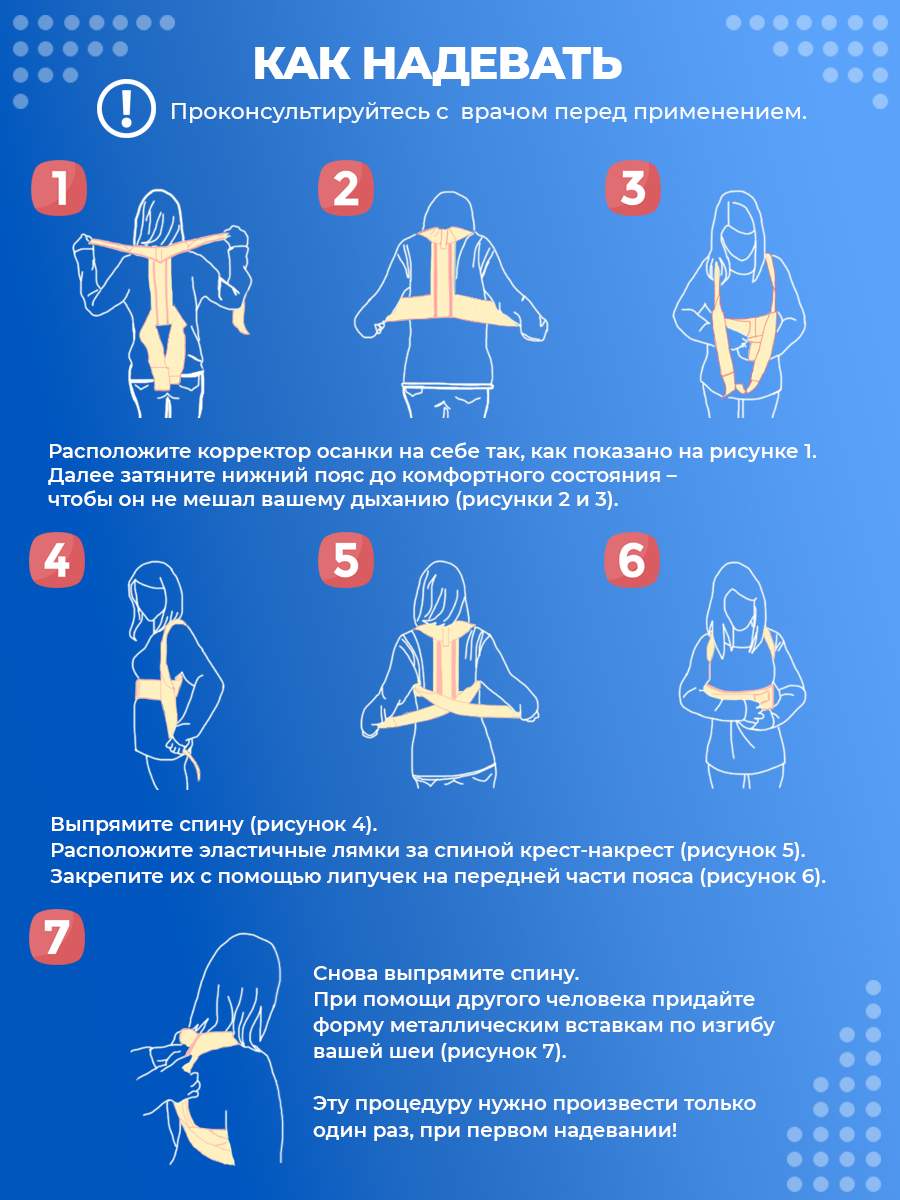 КАК НАДЕВАТЬ

! Проконсультируйтесь с врачом перед применением.

1

2

3

Расположите корректор осанки на себе так, как показано на рисунке 1.
Далее затяните нижний пояс до комфортного состояния – чтобы он не мешал вашему дыханию (рисунки 2 и 3).

4

5

6

Выпрямите спину (рисунок 4).
Расположите эластичные лямки за спиной крест-накрест (рисунок 5).
Закрепите их с помощью липучек на передней части пояса (рисунок 6).

7

Снова выпрямите спину.
При помощи другого человека придайте форму металлическим вставкам по изгибу вашей шеи (рисунок 7).

Эту процедуру нужно произвести только один раз, при первом надевании!