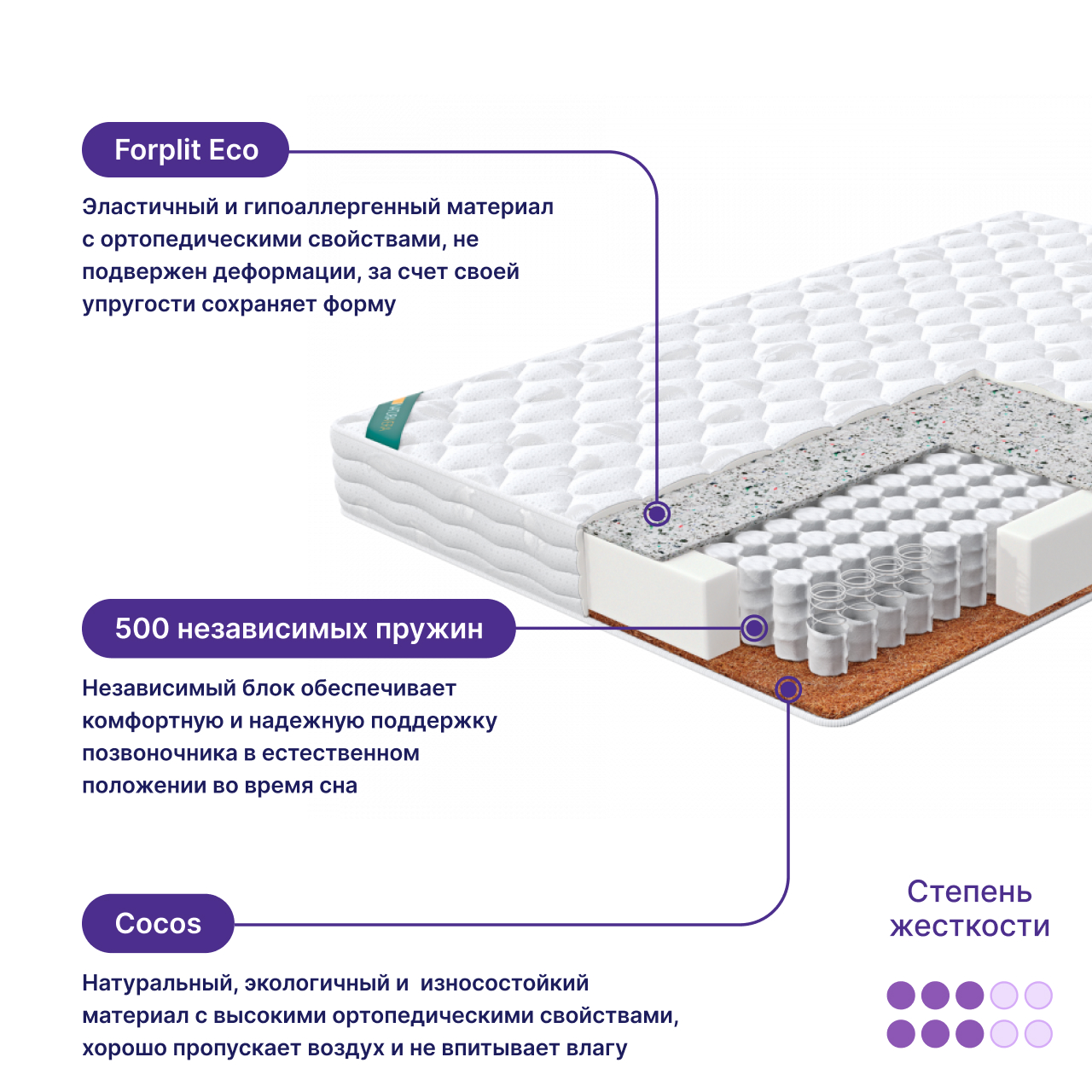 Forplit Eco

Эластичный и гипоаллергенный материал с ортопедическими свойствами, не подвержен деформации, за счет своей упругости сохраняет форму

500 независимых пружин

Независимый блок обеспечивает комфортную и надежную поддержку позвоночника в естественном положении во время сна

Cocos

Натуральный, экологичный и  износостойкий материал с высокими ортопедическими свойствами, хорошо пропускает воздух и не впитывает влагу

Степень жесткости