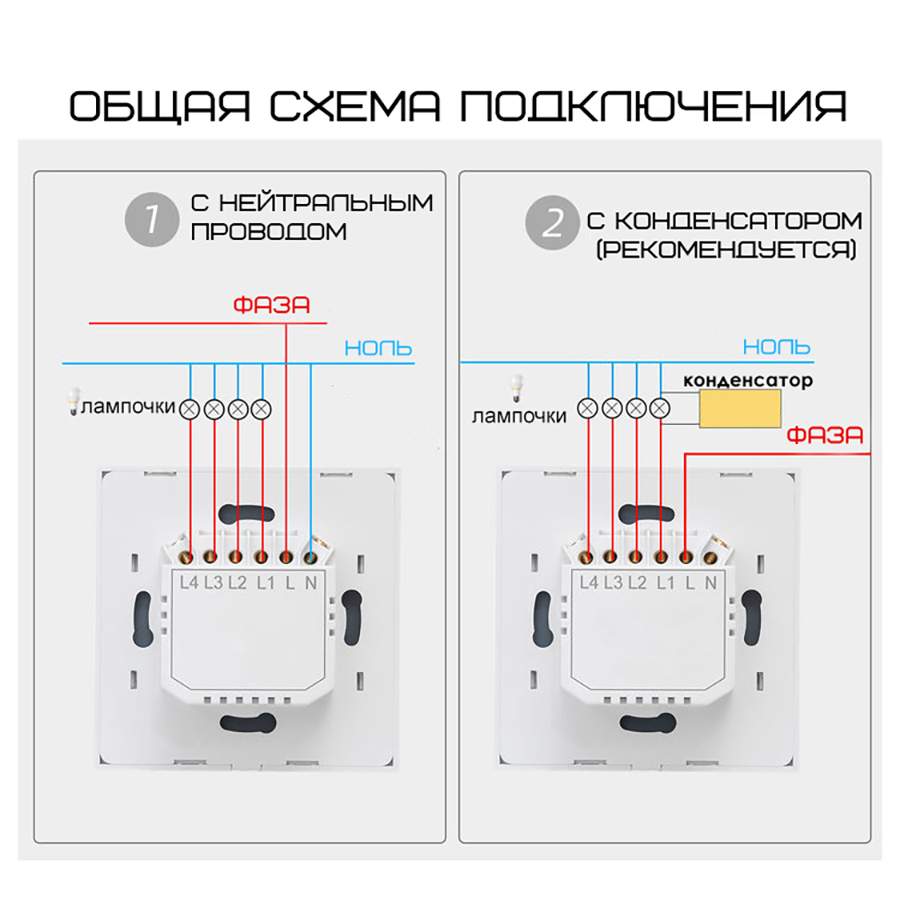 ОБЩАЯ СХЕМА ПОДКЛЮЧЕНИЯ

1 С НЕЙТРАЛЬНЫМ ПРОВОДОМ

ФАЗА

НОЛЬ

лампочки

L4 L3 L2 L1 L N

2 С КОНДЕНСАТОРОМ (РЕКОМЕНДУЕТСЯ)

НОЛЬ

конденсатор

лампочки

ФАЗА

L4 L3 L2 L1 L N