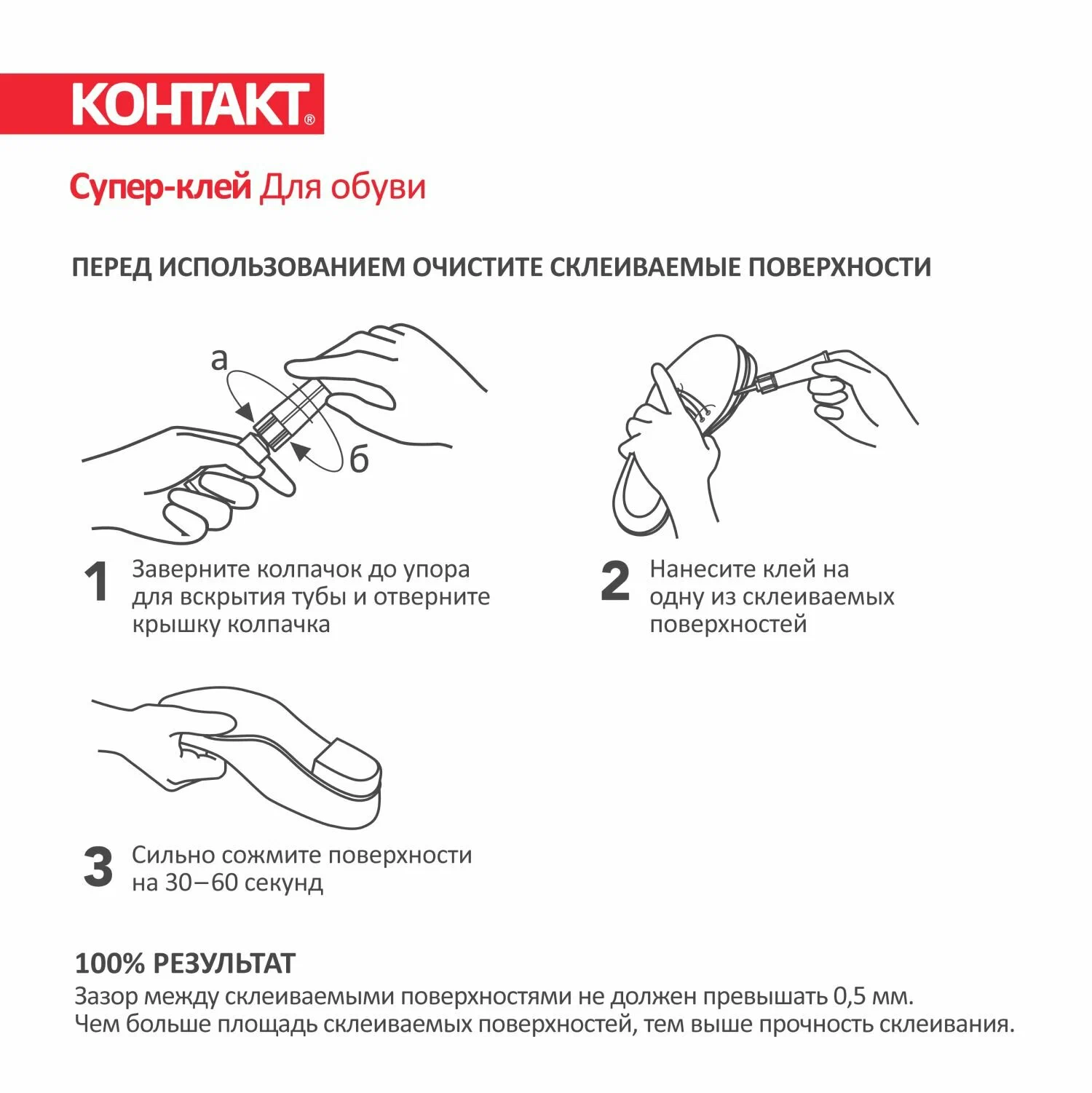 КОНТАКТ®

Супер-клей Для обуви

ПЕРЕД ИСПОЛЬЗОВАНИЕМ ОЧИСТИТЕ СКЛЕИВАЕМЫЕ ПОВЕРХНОСТИ

а

б

1 Заверните колпачок до упора для вскрытия тубы и отверните крышку колпачка

2 Нанесите клей на одну из склеиваемых поверхностей

3 Сильно сожмите поверхности на 30–60 секунд

100% РЕЗУЛЬТАТ
Зазор между склеиваемыми поверхностями не должен превышать 0,5 мм.
Чем больше площадь склеиваемых поверхностей, тем выше прочность склеивания.