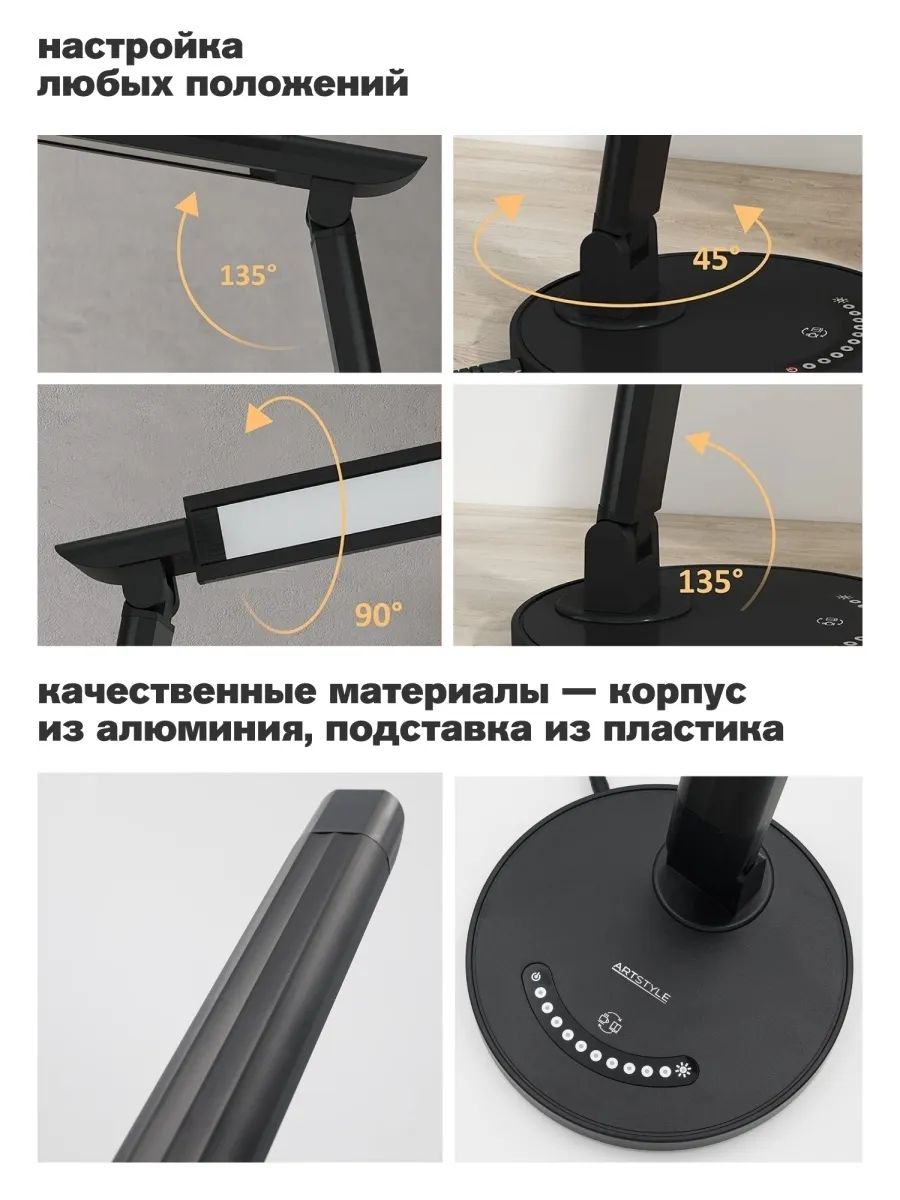 настройка
любых положений

135°

45°

90°

135°

качественные материалы — корпус из алюминия, подставка из пластика

ARTSTYLE