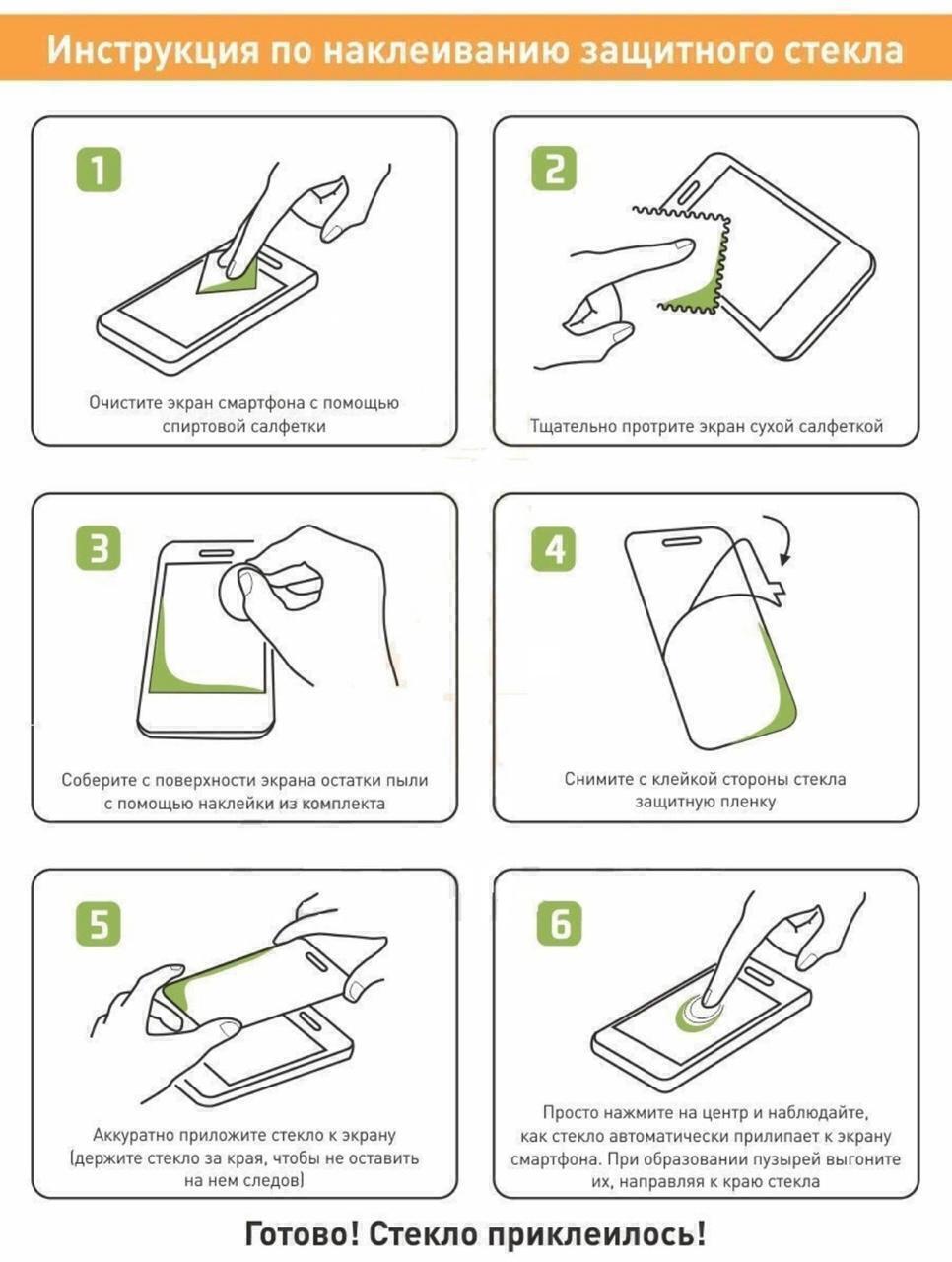 Инструкция по наклеиванию защитного стекла

1

Очистите экран смартфона с помощью спиртовой салфетки

2

Тщательно протрите экран сухой салфеткой

3

Соберите с поверхности экрана остатки пыли с помощью наклейки из комплекта

4

Снимите с клейкой стороны стекла защитную пленку

5

Аккуратно приложите стекло к экрану (держите стекло за края, чтобы не оставить на нем следов)

6

Просто нажмите на центр и наблюдайте, как стекло автоматически прилипает к экрану смартфона. При образовании пузырей выгоните их, направляя к краю стекла

Готово! Стекло приклеилось!