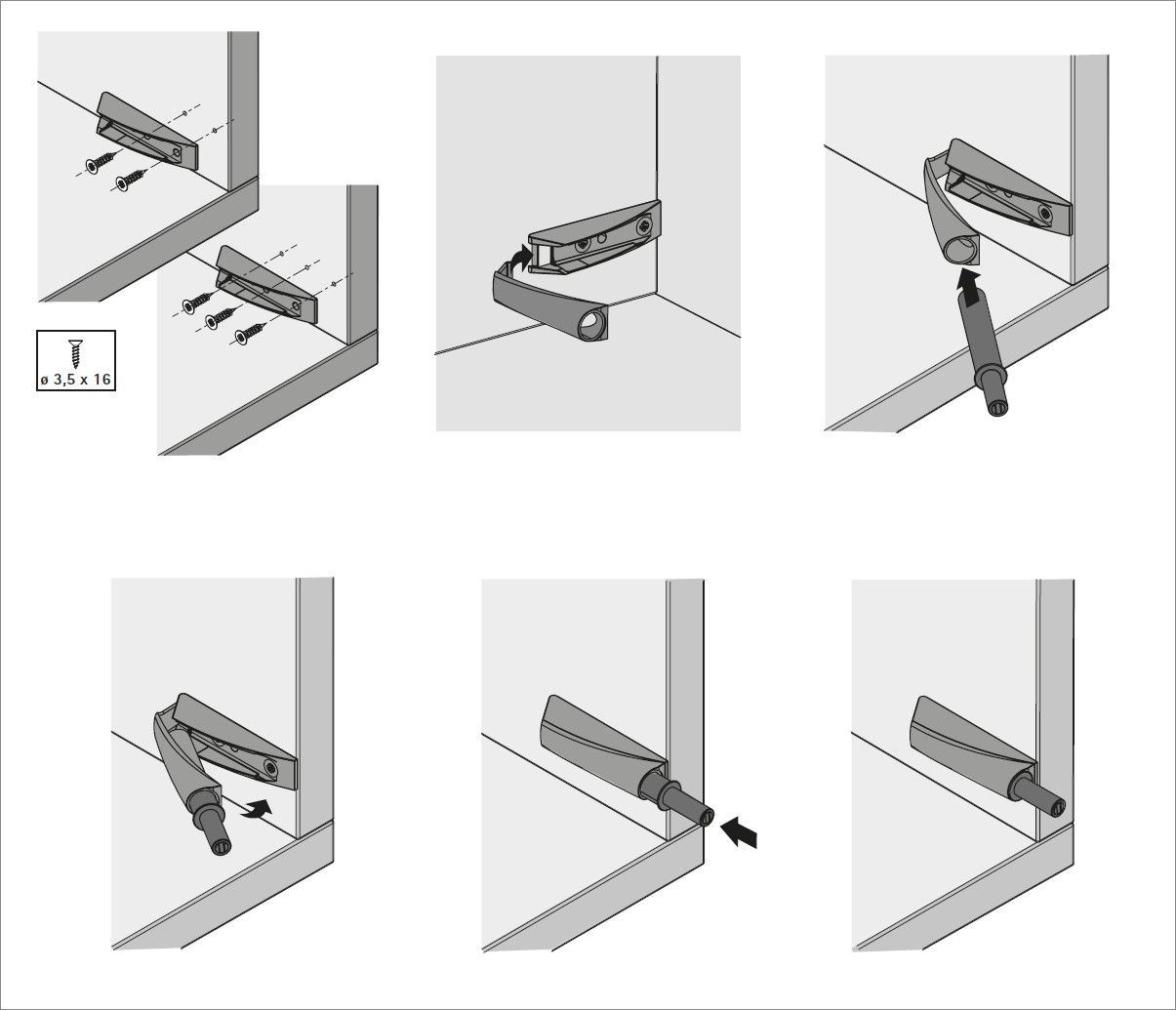 ø 3,5 x 16