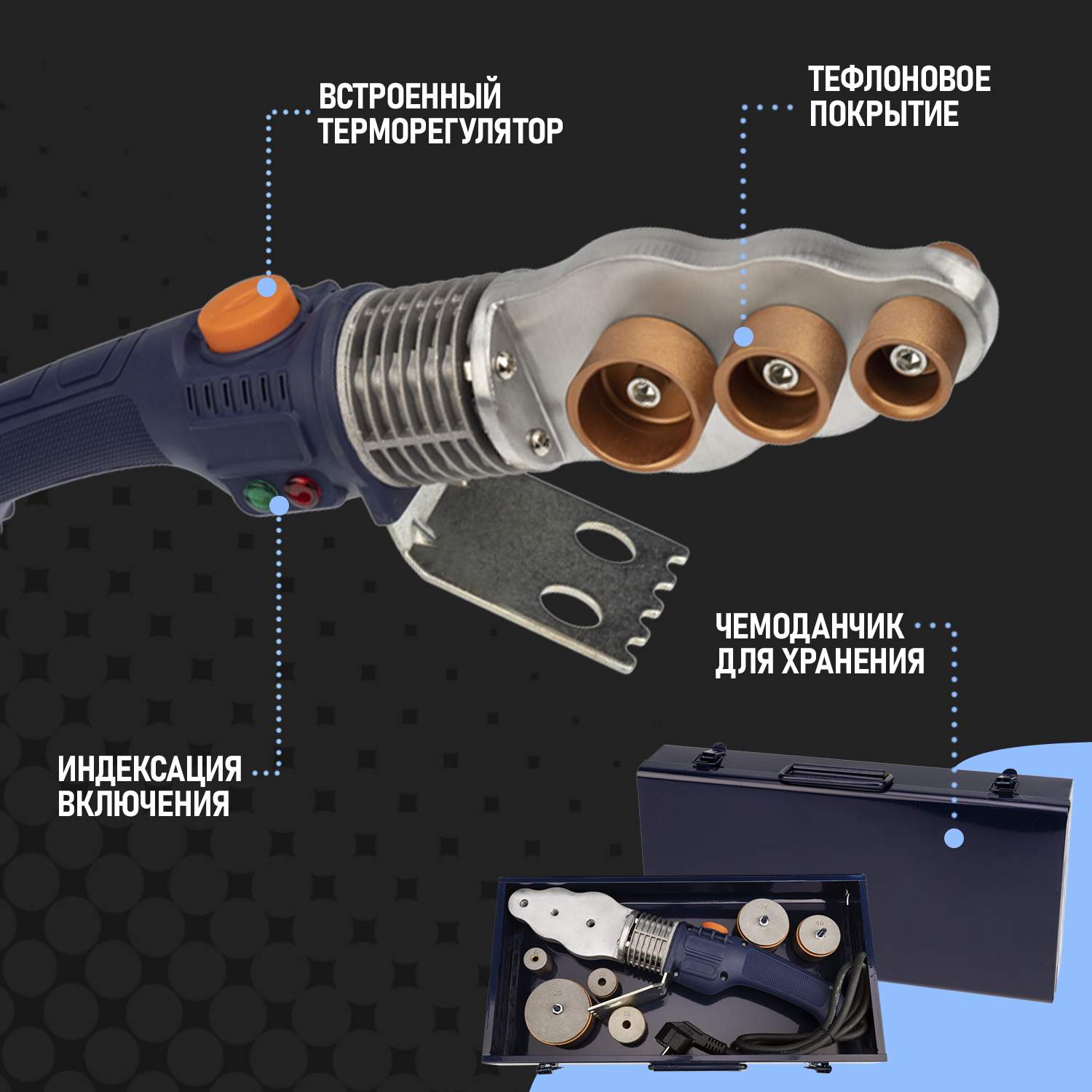 ВСТРОЕННЫЙ ТЕРМОРЕГУЛЯТОР

ТЕФЛОНОВОЕ ПОКРЫТИЕ

ЧЕМОДАНЧИК ДЛЯ ХРАНЕНИЯ

ИНДЕКСАЦИЯ ВКЛЮЧЕНИЯ