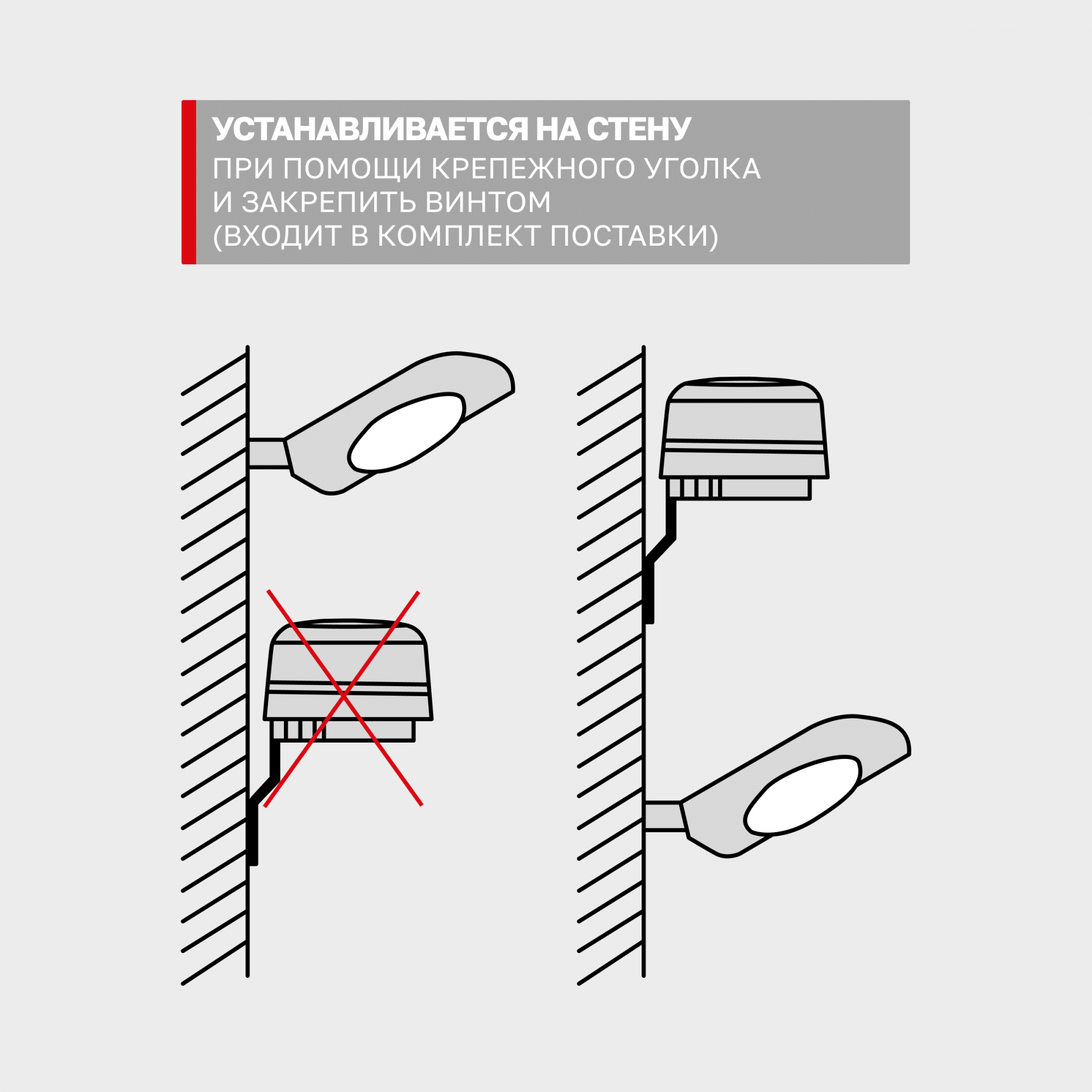 УСТАНАВЛИВАЕТСЯ НА СТЕНУ
ПРИ ПОМОЩИ КРЕПЕЖНОГО УГОЛКА
И ЗАКРЕПИТЬ ВИНТОМ
(ВХОДИТ В КОМПЛЕКТ ПОСТАВКИ)