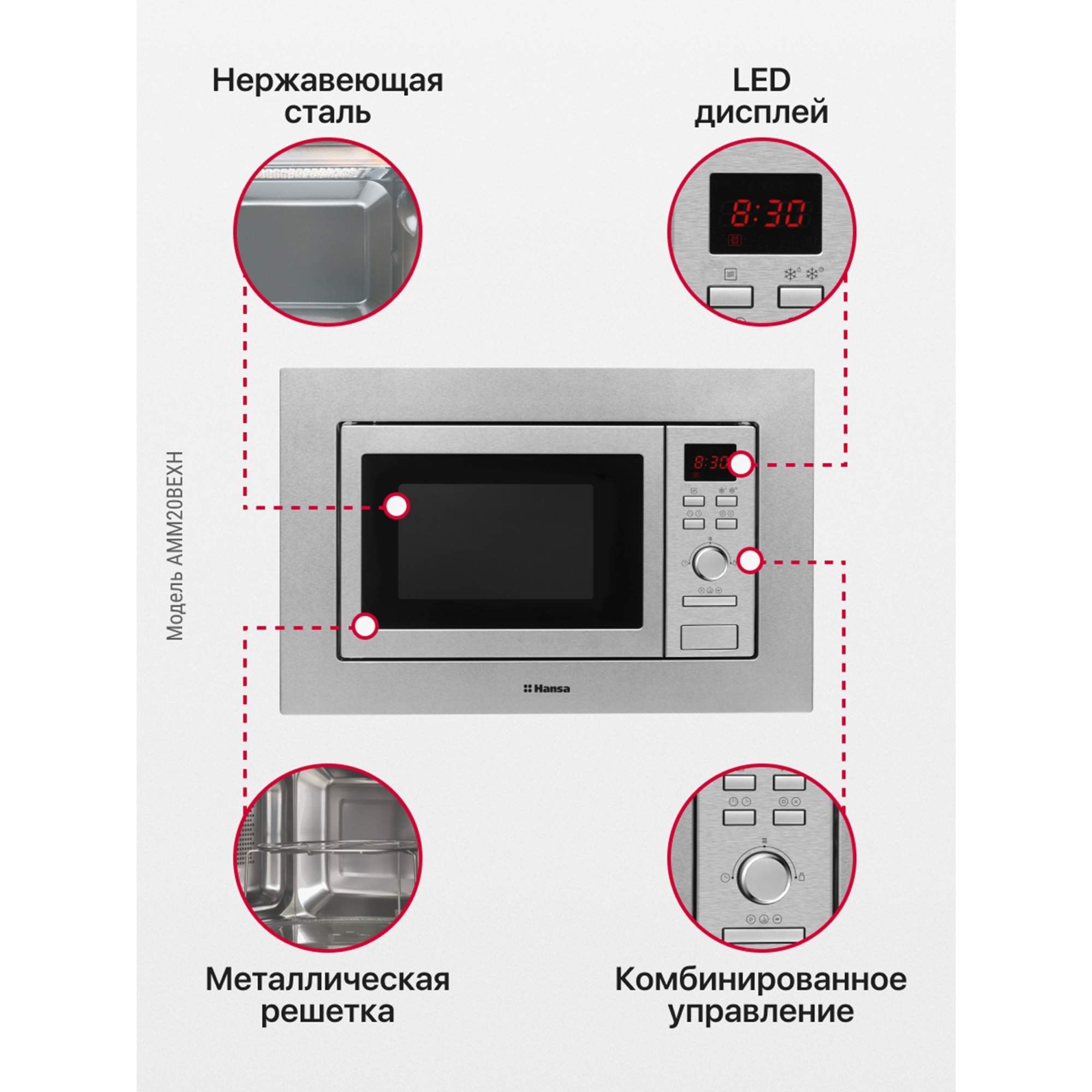 Нержавеющая сталь

LED дисплей

8:30

Модель AMM20BEXH

8:30

Hansa

Металлическая решетка

Комбинированное управление