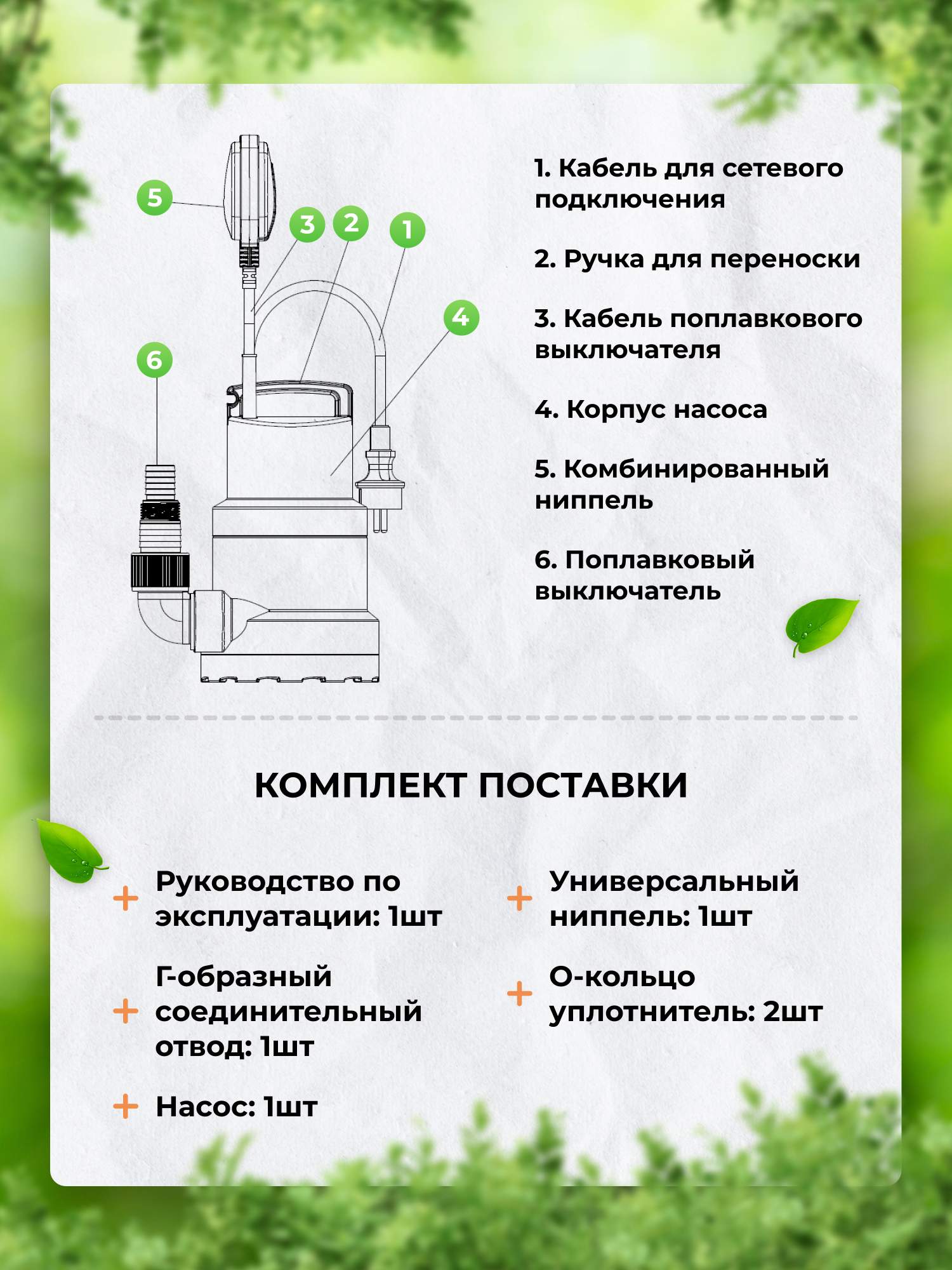 5
3
2
1
4
6

1. Кабель для сетевого подключения

2. Ручка для переноски

3. Кабель поплавкового выключателя

4. Корпус насоса

5. Комбинированный ниппель

6. Поплавковый выключатель

КОМПЛЕКТ ПОСТАВКИ

+ Руководство по эксплуатации: 1шт

+ Г-образный соединительный отвод: 1шт

+ Насос: 1шт

+ Универсальный ниппель: 1шт

+ О-кольцо уплотнитель: 2шт