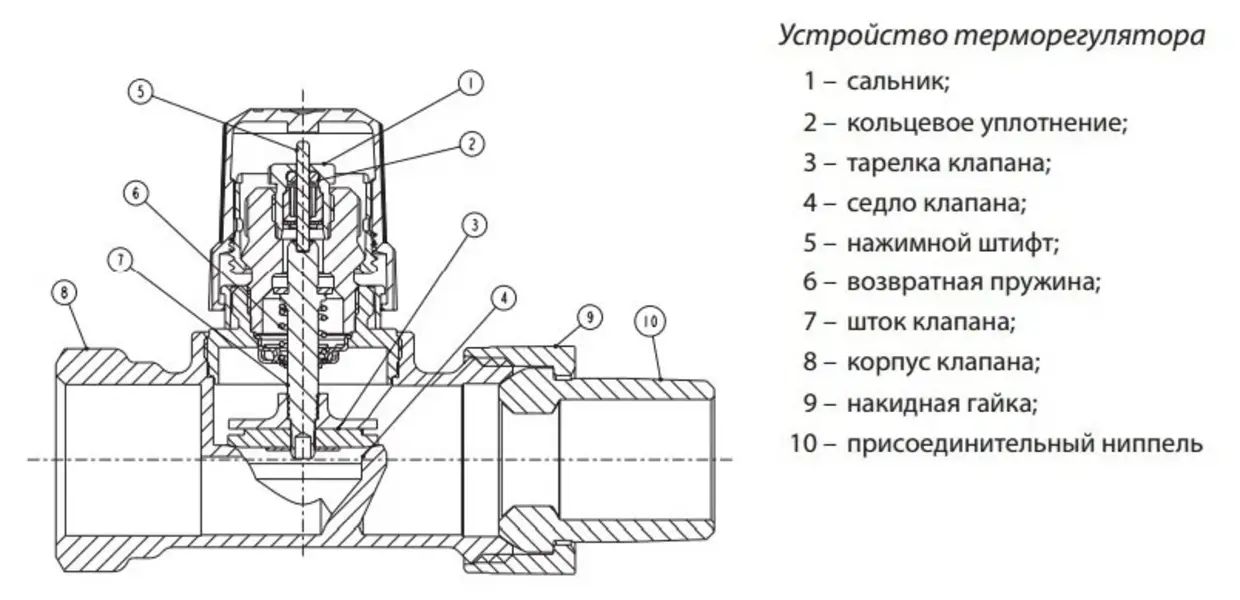 5
1
2
6
3
7
4
8
9
10

Устройство терморегулятора

1 – сальник;
2 – кольцевое уплотнение;
3 – тарелка клапана;
4 – седло клапана;
5 – нажимной штифт;
6 – возвратная пружина;
7 – шток клапана;
8 – корпус клапана;
9 – накидная гайка;
10 – присоединительный ниппель