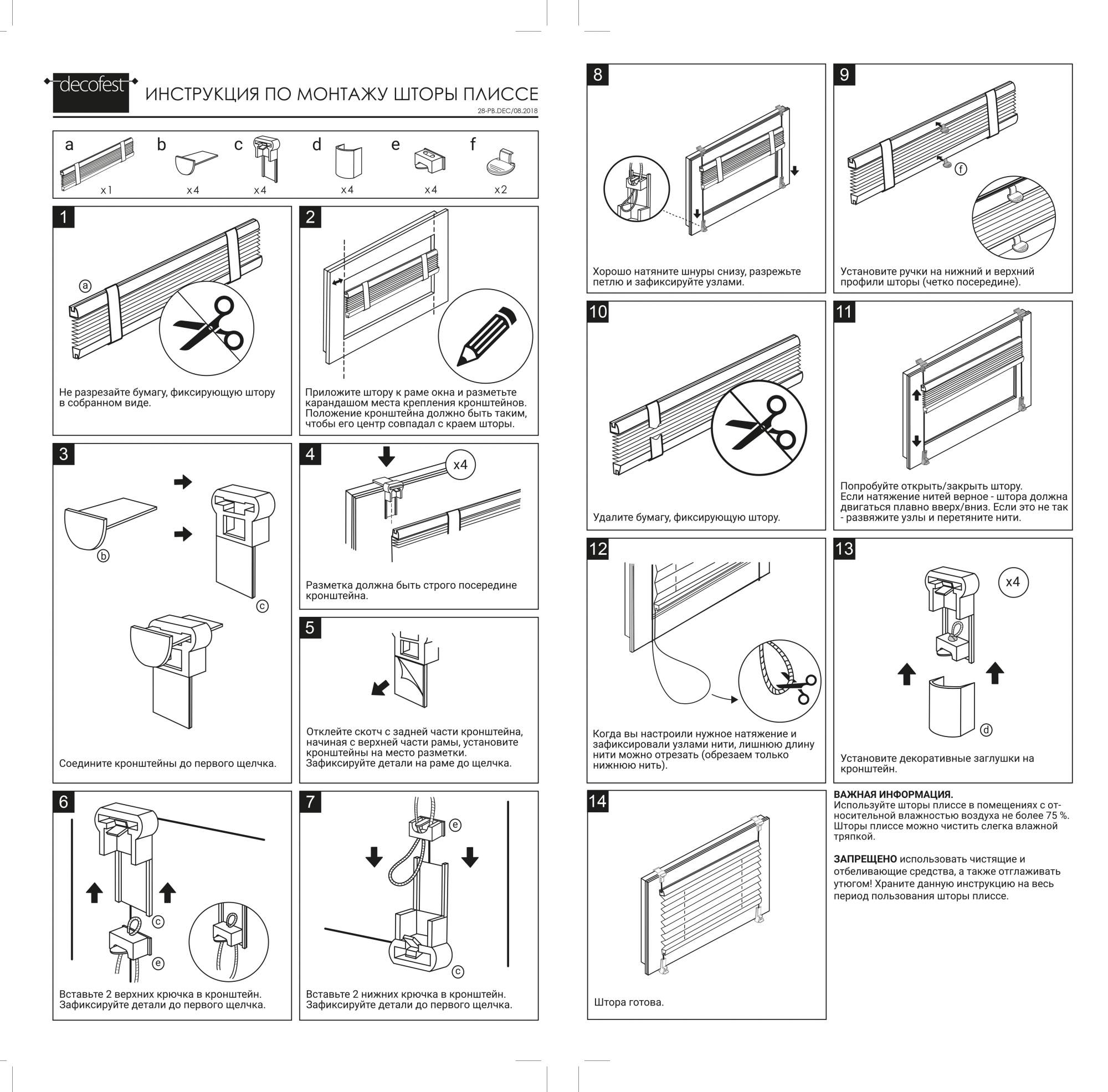 decofest

ИНСТРУКЦИЯ ПО МОНТАЖУ ШТОРЫ ПЛИССЕ

28-PB.DEC/08.2018

a x1
b x4
c x4
d x4
e x4
f x2

1

a

Не разрезайте бумагу, фиксирующую штору в собранном виде.

2

Приложите штору к раме окна и разметьте карандашом места крепления кронштейнов. Положение кронштейна должно быть таким, чтобы его центр совпадал с краем шторы.

3

b

c

Соедините кронштейны до первого щелчка.

4

x4

Разметка должна быть строго посередине кронштейна.

5

Отклейте скотч с задней части кронштейна, начиная с верхней части рамы, установите кронштейны на место разметки. Зафиксируйте детали на раме до щелчка.

6

c

e

Вставьте 2 верхних крючка в кронштейн. Зафиксируйте детали до первого щелчка.

7

e

c

Вставьте 2 нижних крючка в кронштейн. Зафиксируйте детали до первого щелчка.

8

Хорошо натяните шнуры снизу, разрежьте петлю и зафиксируйте узлами.

9

f

Установите ручки на нижний и верхний профили шторы (четко посередине).

10

Удалите бумагу, фиксирующую штору.

11

Попробуйте открыть/закрыть штору. Если натяжение нитей верное - штора должна двигаться плавно вверх/вниз. Если это не так - развяжите узлы и перетяните нити.

12

Когда вы настроили нужное натяжение и зафиксировали узлами нити, лишнюю длину нити можно отрезать (обрезаем только нижнюю нить).

13

x4

d

Установите декоративные заглушки на кронштейн.

14

Штора готова.

ВАЖНАЯ ИНФОРМАЦИЯ.
Используйте шторы плиссе в помещениях с относительной влажностью воздуха не более 75 %. Шторы плиссе можно чистить слегка влажной тряпкой.

ЗАПРЕЩЕНО использовать чистящие и отбеливающие средства, а также отглаживать утюгом! Храните данную инструкцию на весь период пользования шторы плиссе.