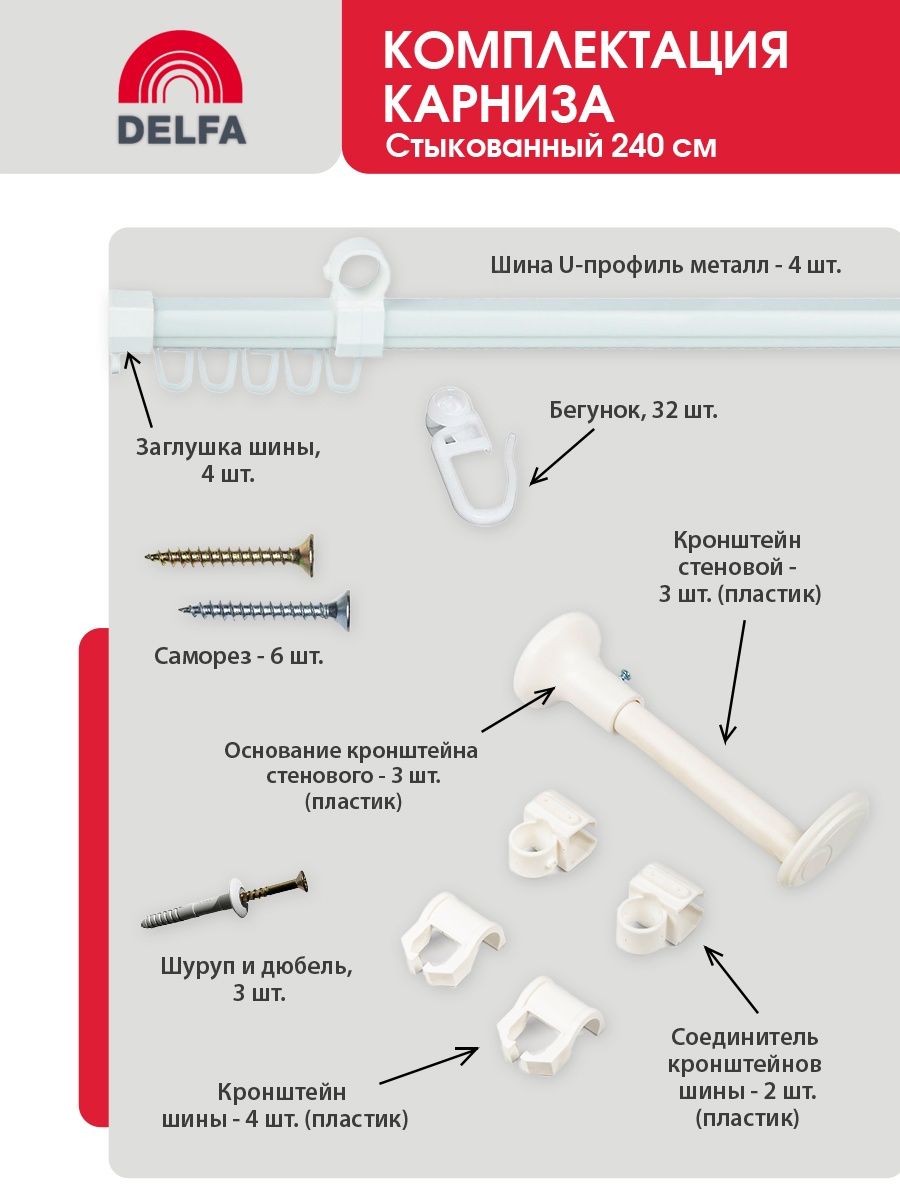 DELFA

КОМПЛЕКТАЦИЯ КАРНИЗА
Стыкованный 240 см

Шина U-профиль металл - 4 шт.

Заглушка шины, 4 шт.

Бегунок, 32 шт.

Кронштейн стеновой - 3 шт. (пластик)

Саморез - 6 шт.

Основание кронштейна стенового - 3 шт. (пластик)

Шуруп и дюбель, 3 шт.

Кронштейн шины - 4 шт. (пластик)

Соединитель кронштейнов шины - 2 шт. (пластик)