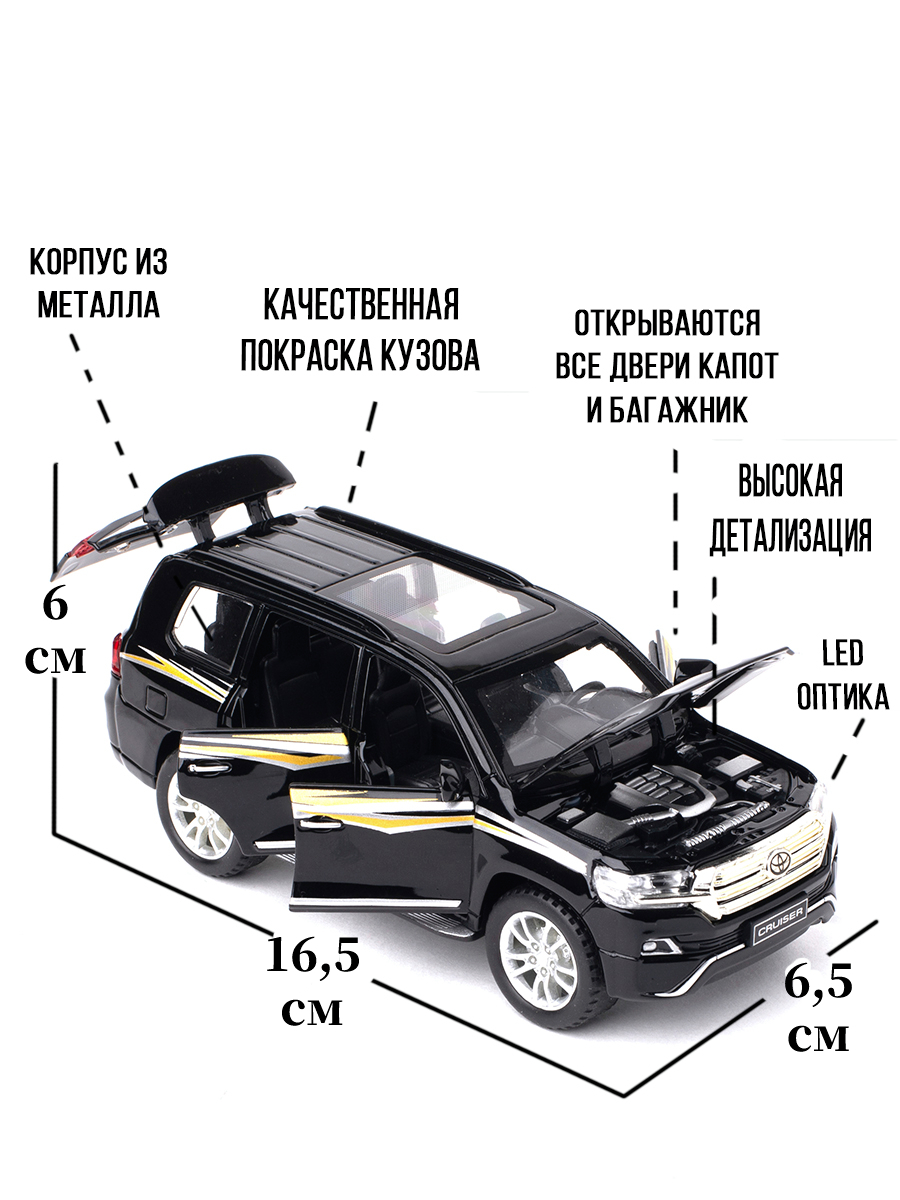 КОРПУС ИЗ МЕТАЛЛА

КАЧЕСТВЕННАЯ ПОКРАСКА КУЗОВА

ОТКРЫВАЮТСЯ ВСЕ ДВЕРИ КАПОТ И БАГАЖНИК

ВЫСОКАЯ ДЕТАЛИЗАЦИЯ

LED ОПТИКА

6 см

CRUISER

16,5 см

6,5 см