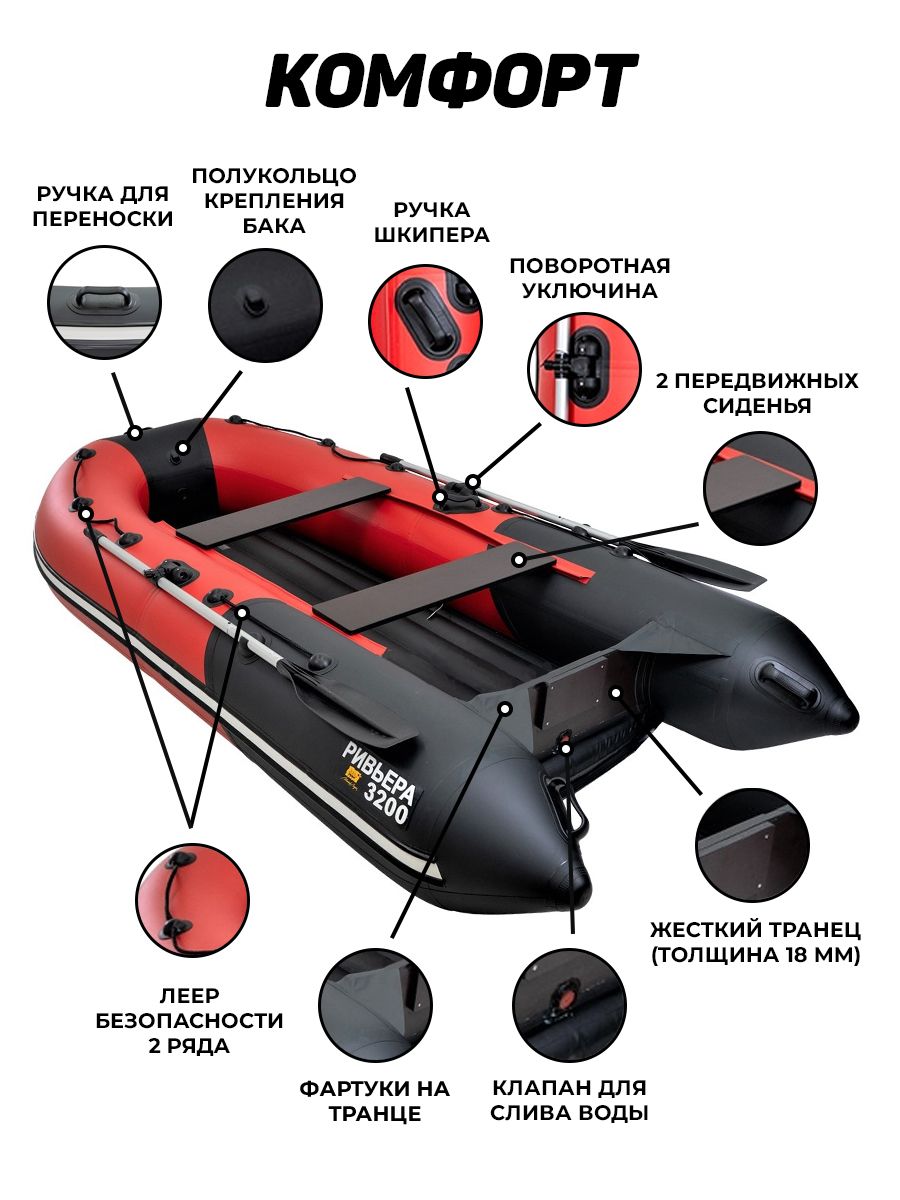 КОМФОРТ

РУЧКА ДЛЯ ПЕРЕНОСКИ

ПОЛУКОЛЬЦО КРЕПЛЕНИЯ БАКА

РУЧКА ШКИПЕРА

ПОВОРОТНАЯ УКЛЮЧИНА

2 ПЕРЕДВИЖНЫХ СИДЕНЬЯ

РИВЬЕРА 3200

ЖЕСТКИЙ ТРАНЕЦ (ТОЛЩИНА 18 ММ)

ЛЕЕР БЕЗОПАСНОСТИ 2 РЯДА

ФАРТУКИ НА ТРАНЦЕ

КЛАПАН ДЛЯ СЛИВА ВОДЫ