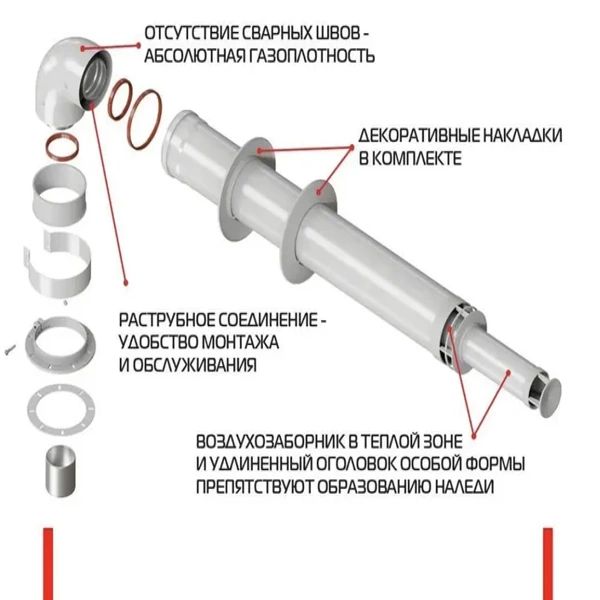 ОТСУТСТВИЕ СВАРНЫХ ШВОВ - АБСОЛЮТНАЯ ГАЗОПЛОТНОСТЬ

ДЕКОРАТИВНЫЕ НАКЛАДКИ В КОМПЛЕКТЕ

РАСТРУБНОЕ СОЕДИНЕНИЕ - УДОБСТВО МОНТАЖА И ОБСЛУЖИВАНИЯ

ВОЗДУХОЗАБОРНИК В ТЕПЛОЙ ЗОНЕ И УДЛИНЕННЫЙ ОГОЛОВОК ОСОБОЙ ФОРМЫ ПРЕПЯТСТВУЮТ ОБРАЗОВАНИЮ НАЛЕДИ