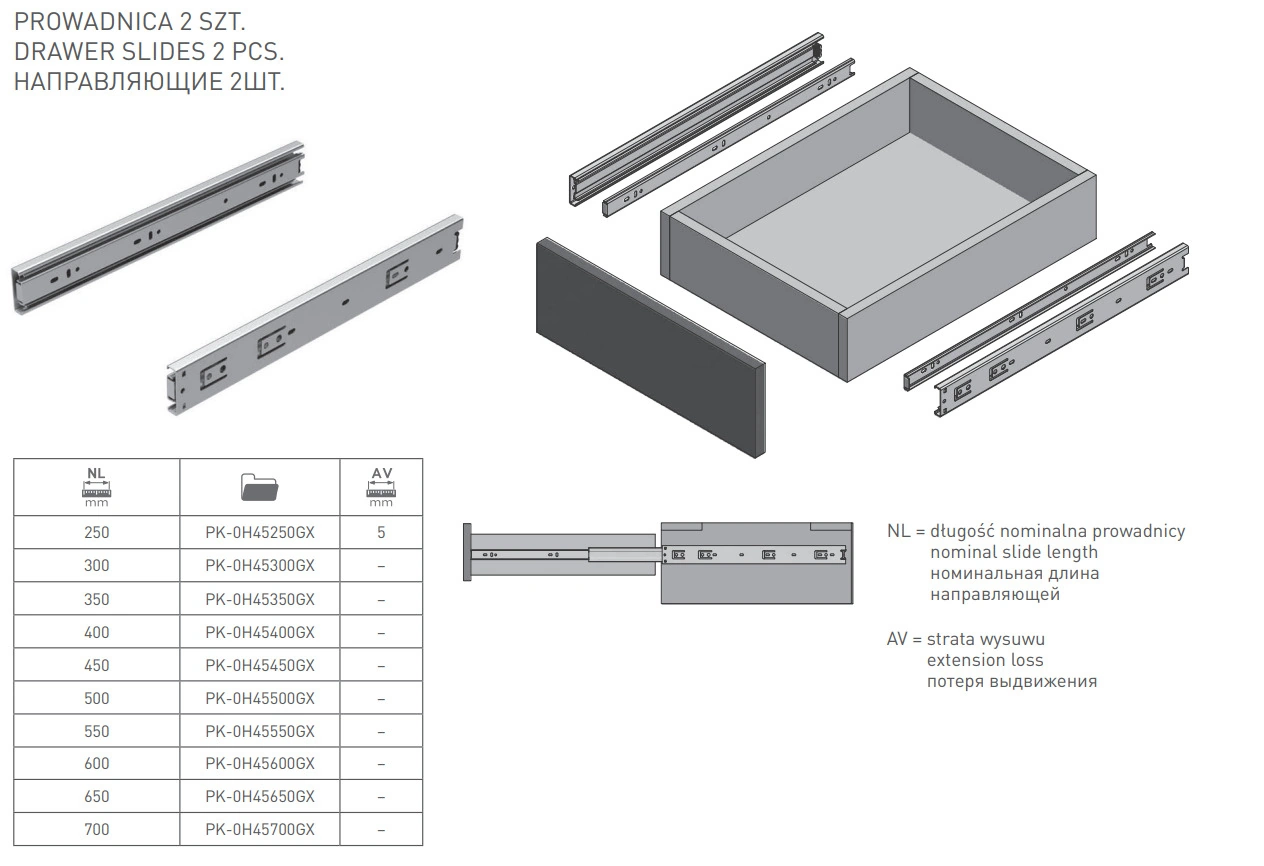 PROWADNICA 2 SZT.
DRAWER SLIDES 2 PCS.
НАПРАВЛЯЮЩИЕ 2ШТ.

| NL mm | | AV mm |
|---|---|---|
| 250 | PK-0H45250GX | 5 |
| 300 | PK-0H45300GX | – |
| 350 | PK-0H45350GX | – |
| 400 | PK-0H45400GX | – |
| 450 | PK-0H45450GX | – |
| 500 | PK-0H45500GX | – |
| 550 | PK-0H45550GX | – |
| 600 | PK-0H45600GX | – |
| 650 | PK-0H45650GX | – |
| 700 | PK-0H45700GX | – |

NL = długość nominalna prowadnicy
nominal slide length
номинальная длина направляющей

AV = strata wysuwu
extension loss
потеря выдвижения