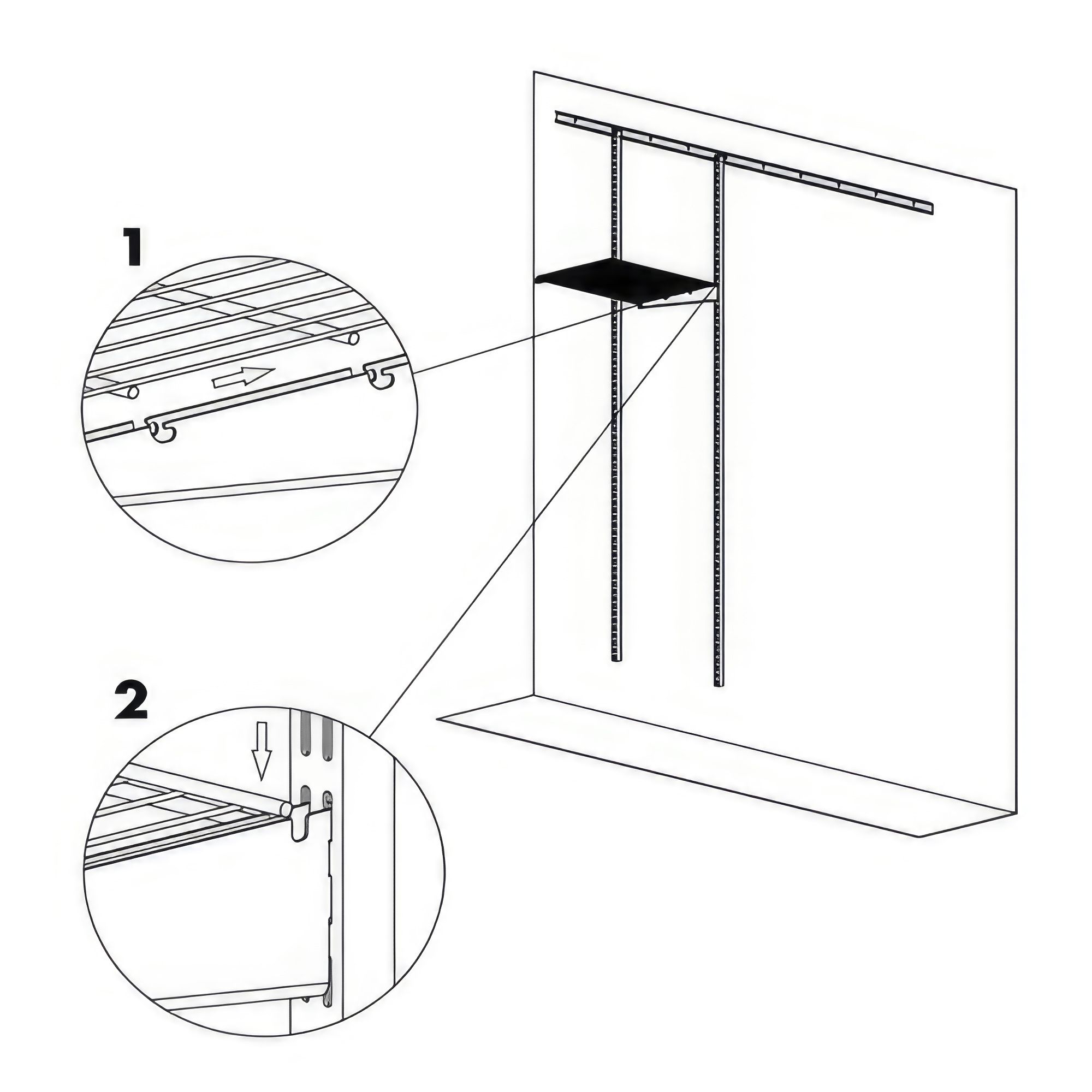 1

2