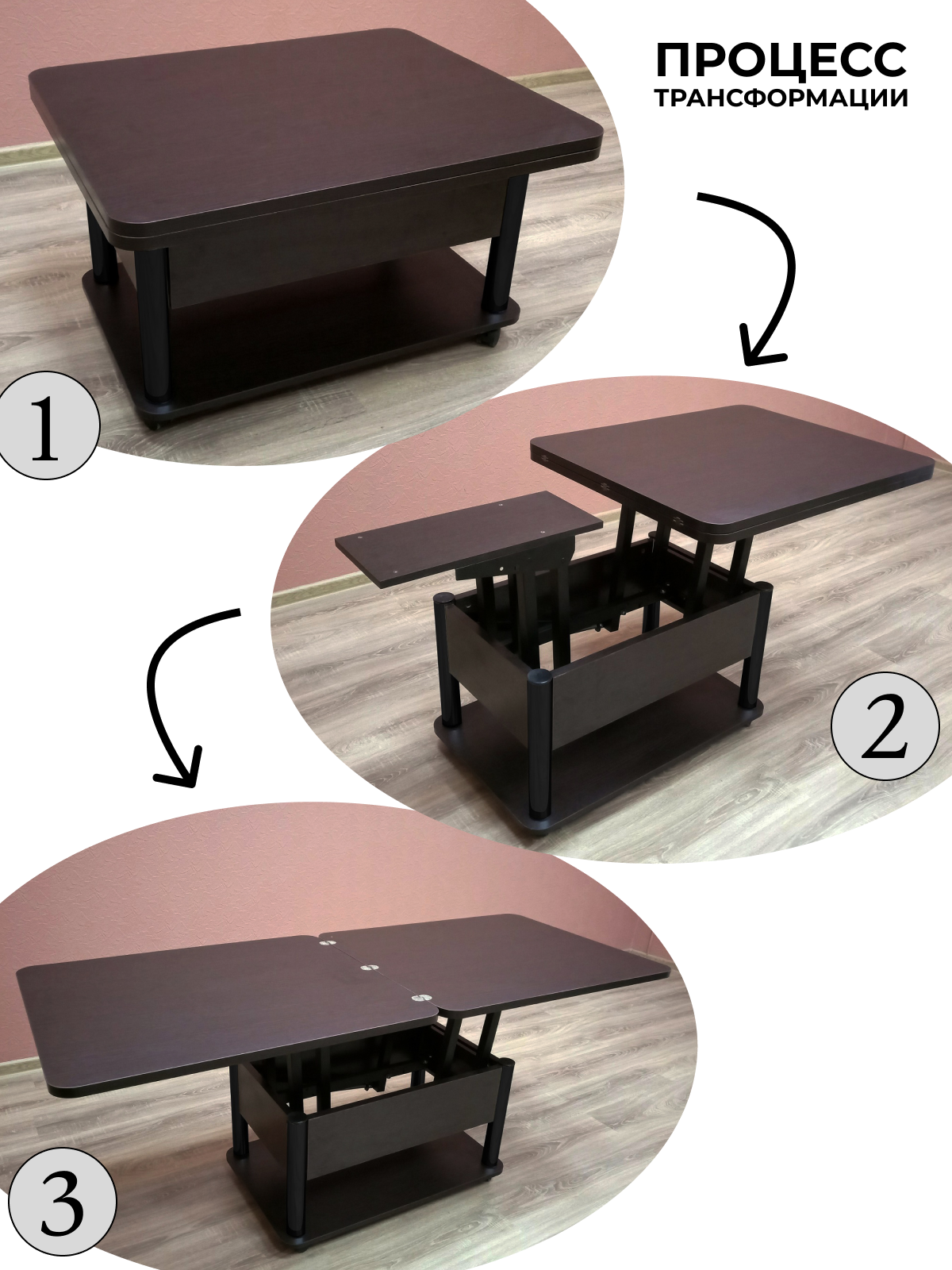 ПРОЦЕСС
ТРАНСФОРМАЦИИ

1

2

3